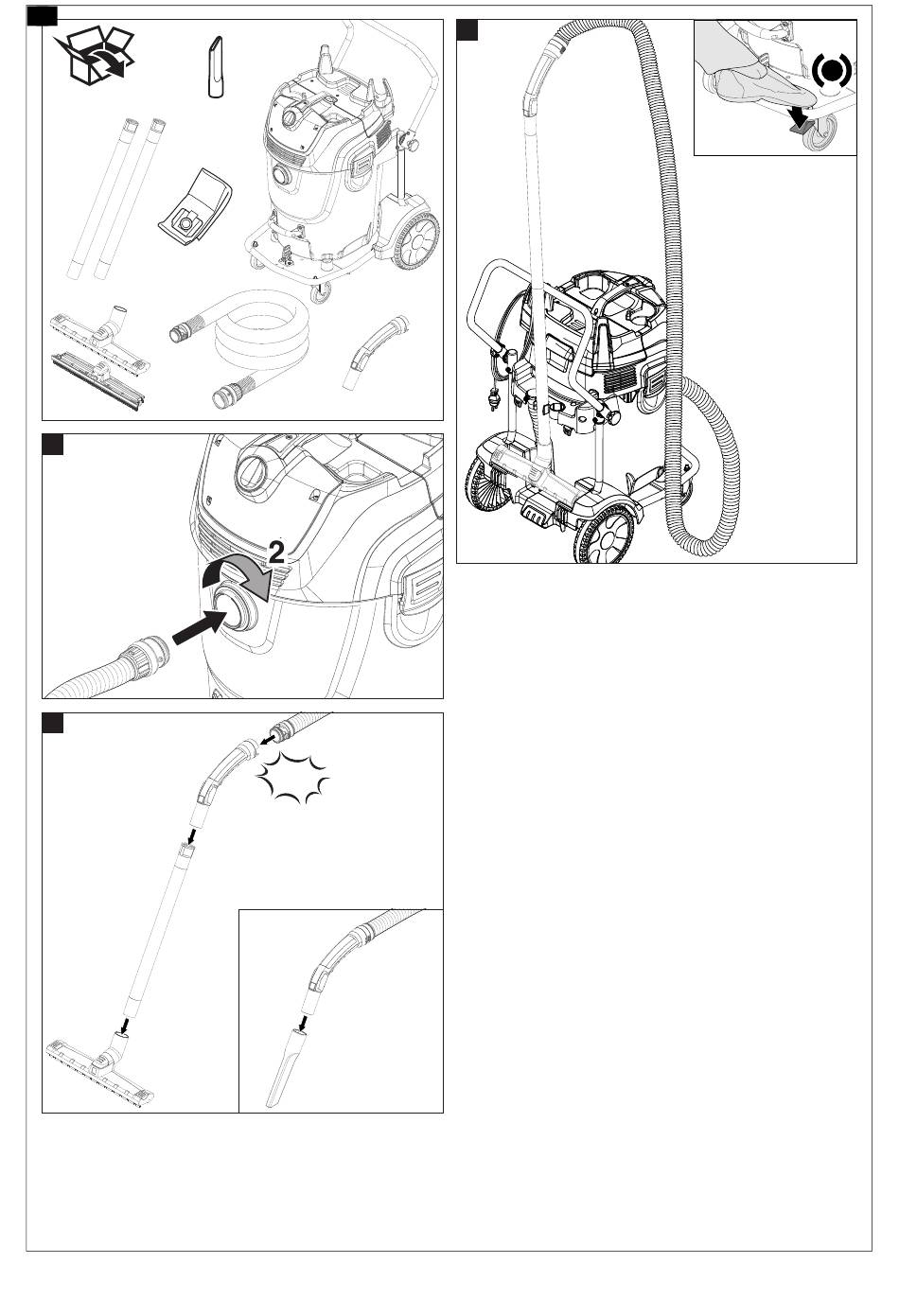 2