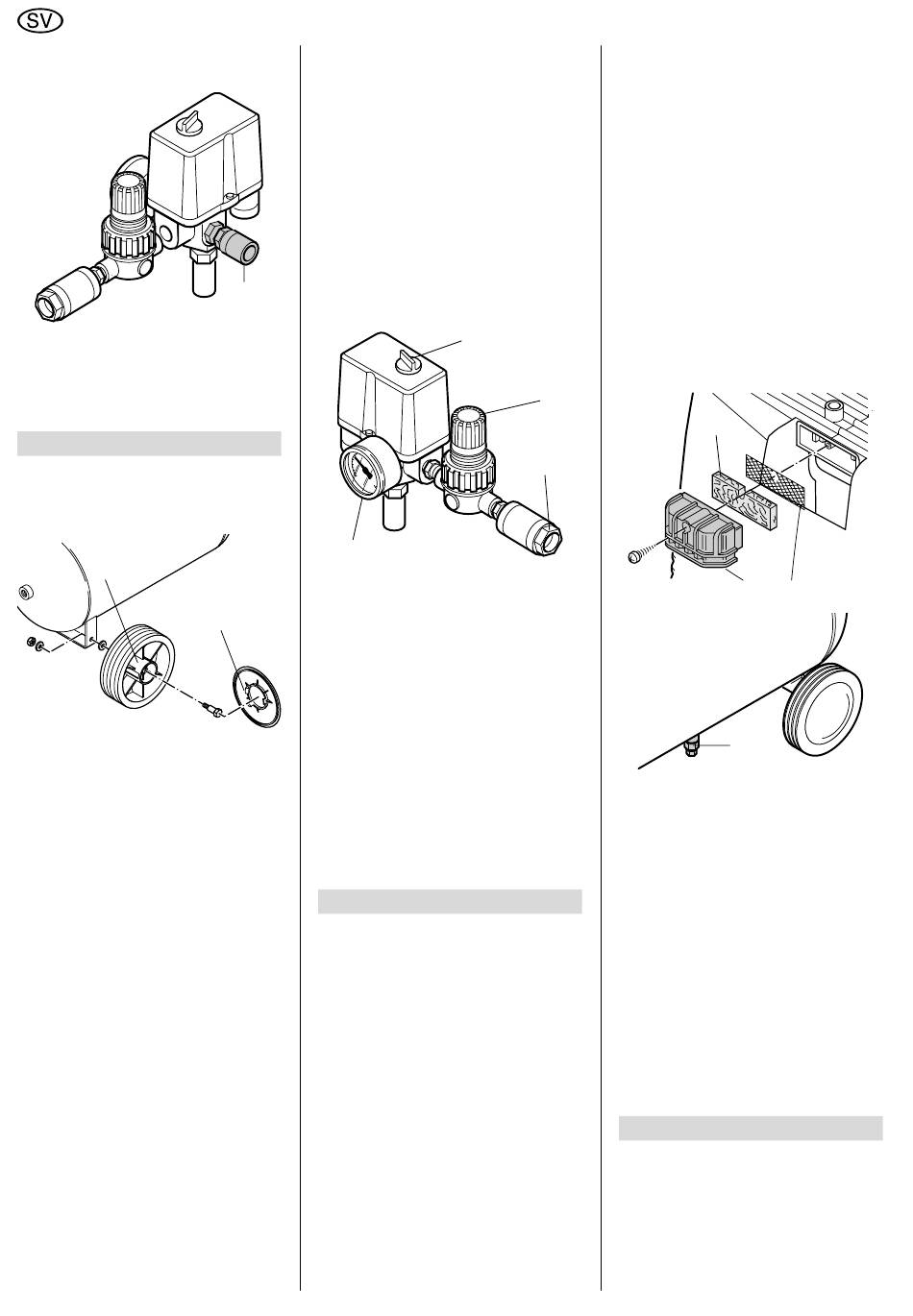 SV