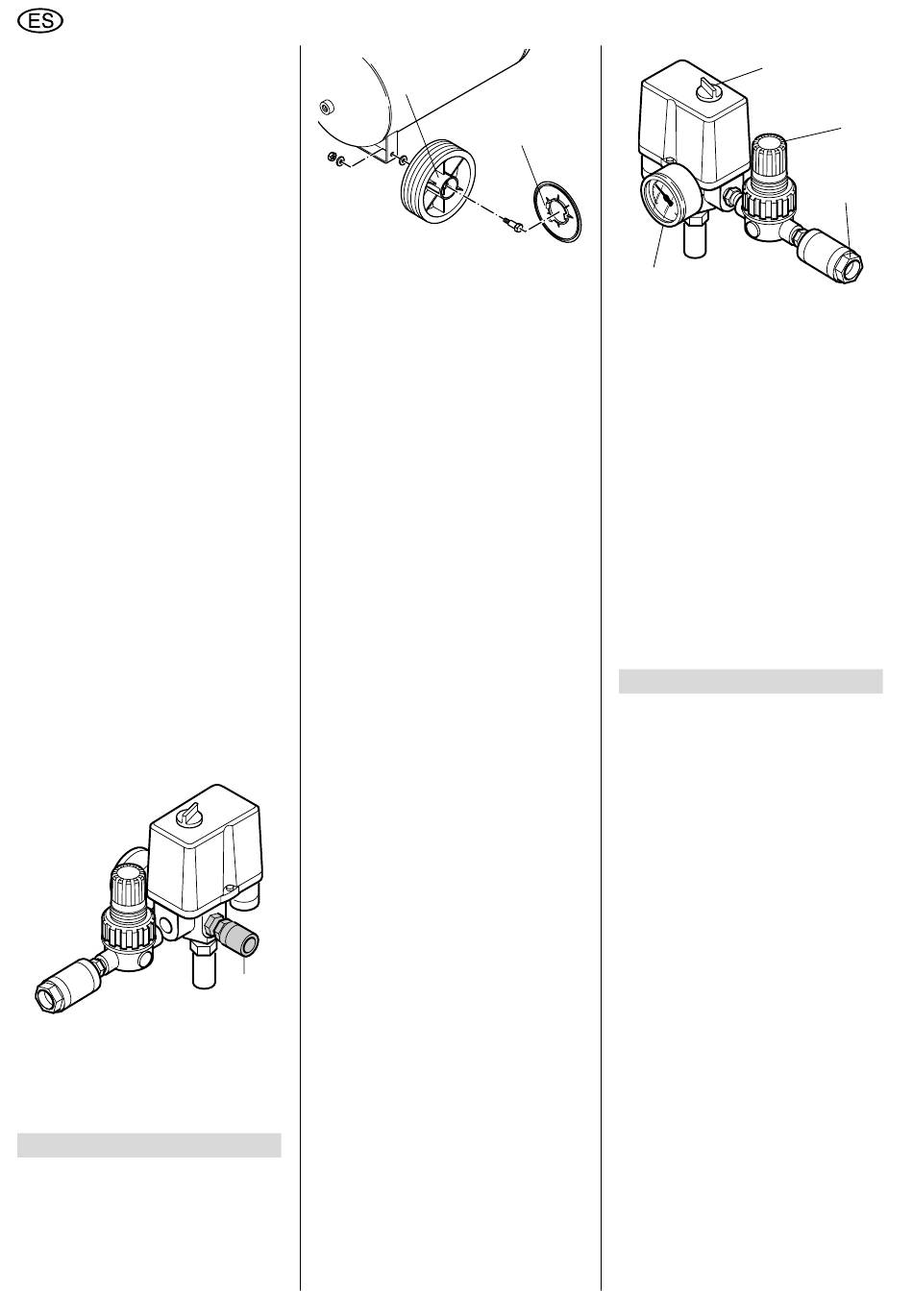 ES