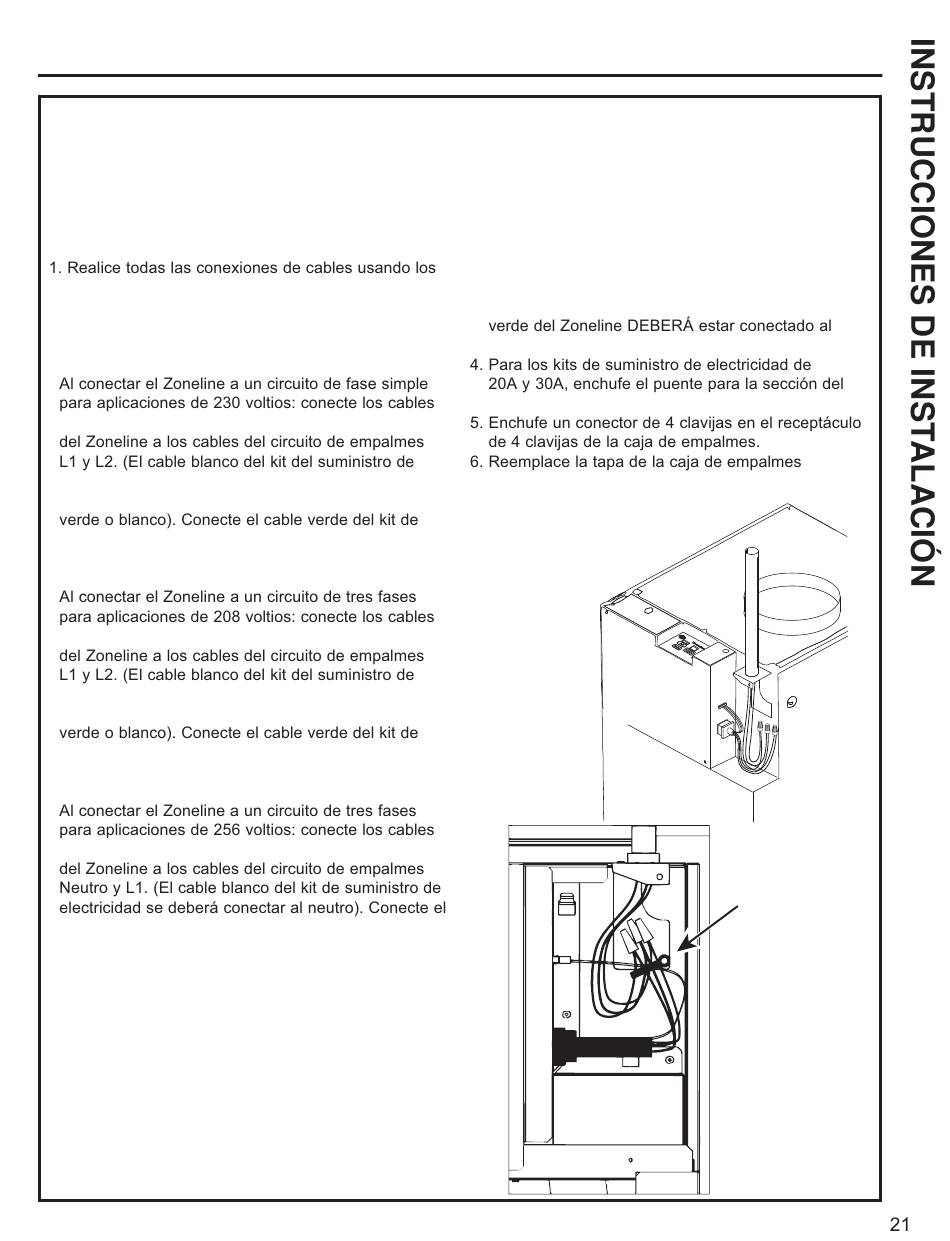 1. Realice todas las conexiones de cables usando los

Al conectar el Zoneline a un circuito de fase simple para aplicaciones de 230 voltios: conecte los cables

del Zoneline a los cables del circuito de empalmes L1 y L2. (El cable blanco del kit del suministro de

verde o blanco). Conecte el cable verde del kit de

Al conectar el Zoneline a un circuito de tres fases para aplicaciones de 208 voltios: conecte los cables

del Zoneline a los cables del circuito de empalmes L1 y L2. (El cable blanco del kit del suministro de

verde o blanco). Conecte el cable verde del kit de

Al conectar el Zoneline a un circuito de tres fases para aplicaciones de 256 voltios: conecte los cables

del Zoneline a los cables del circuito de empalmes Neutro y L1. (El cable blanco del kit de suministro de electricidad se deberá conectar al neutro). Conecte el

verde del Zoneline DEBERÁ estar conectado al

4. Para los kits de suministro de electricidad de 20A y 30A, enchufe el puente para la sección del

5. Enchufe un conector de 4 clavijas en el receptáculo de 4 clavijas de la caja de empalmes.
6. Reemplace la tapa de la caja de empalmes

INSTRUCCIONES DE INSTALACIÓN

21