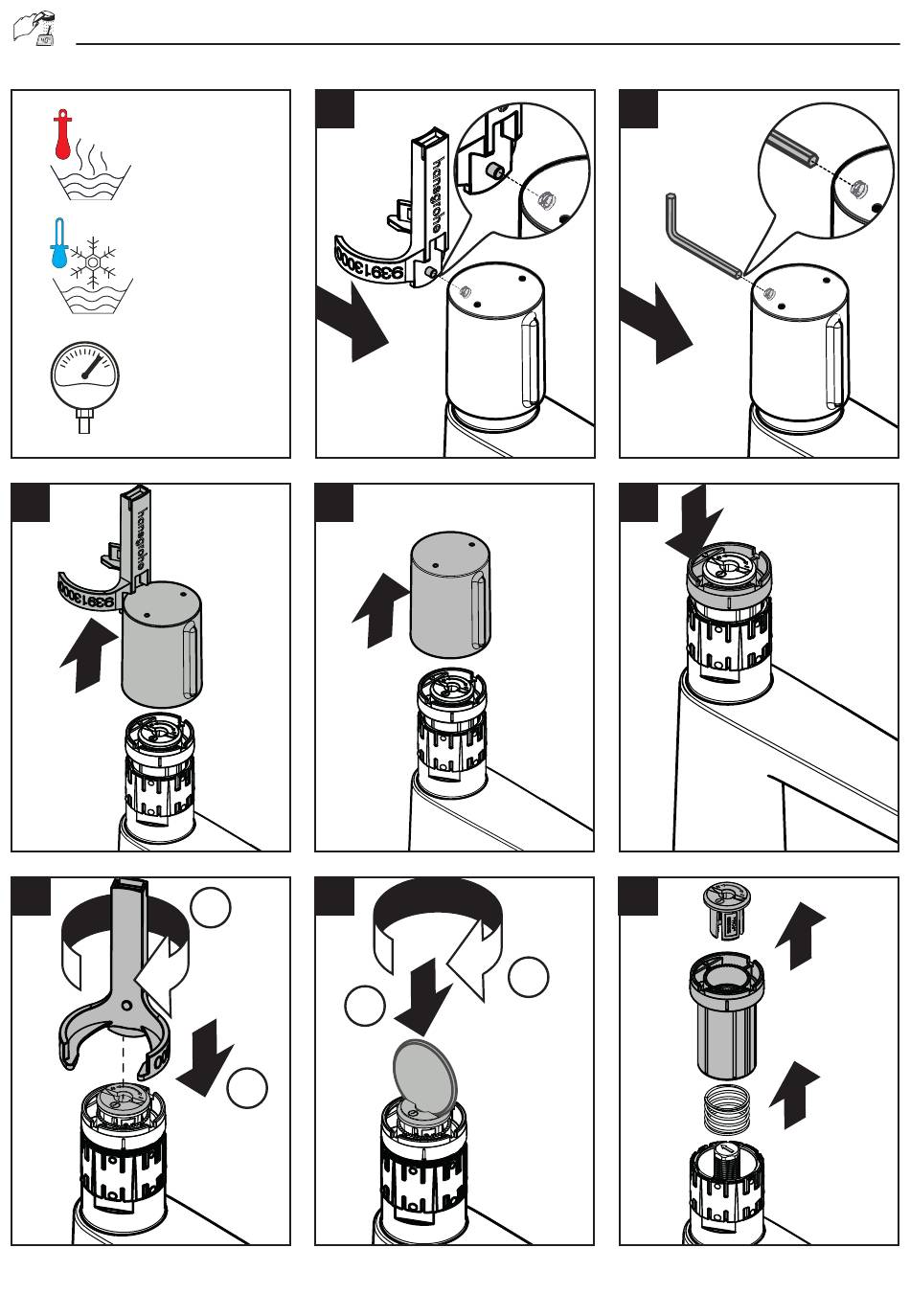 hansgrohe
93913000

hansgrohe
93913000