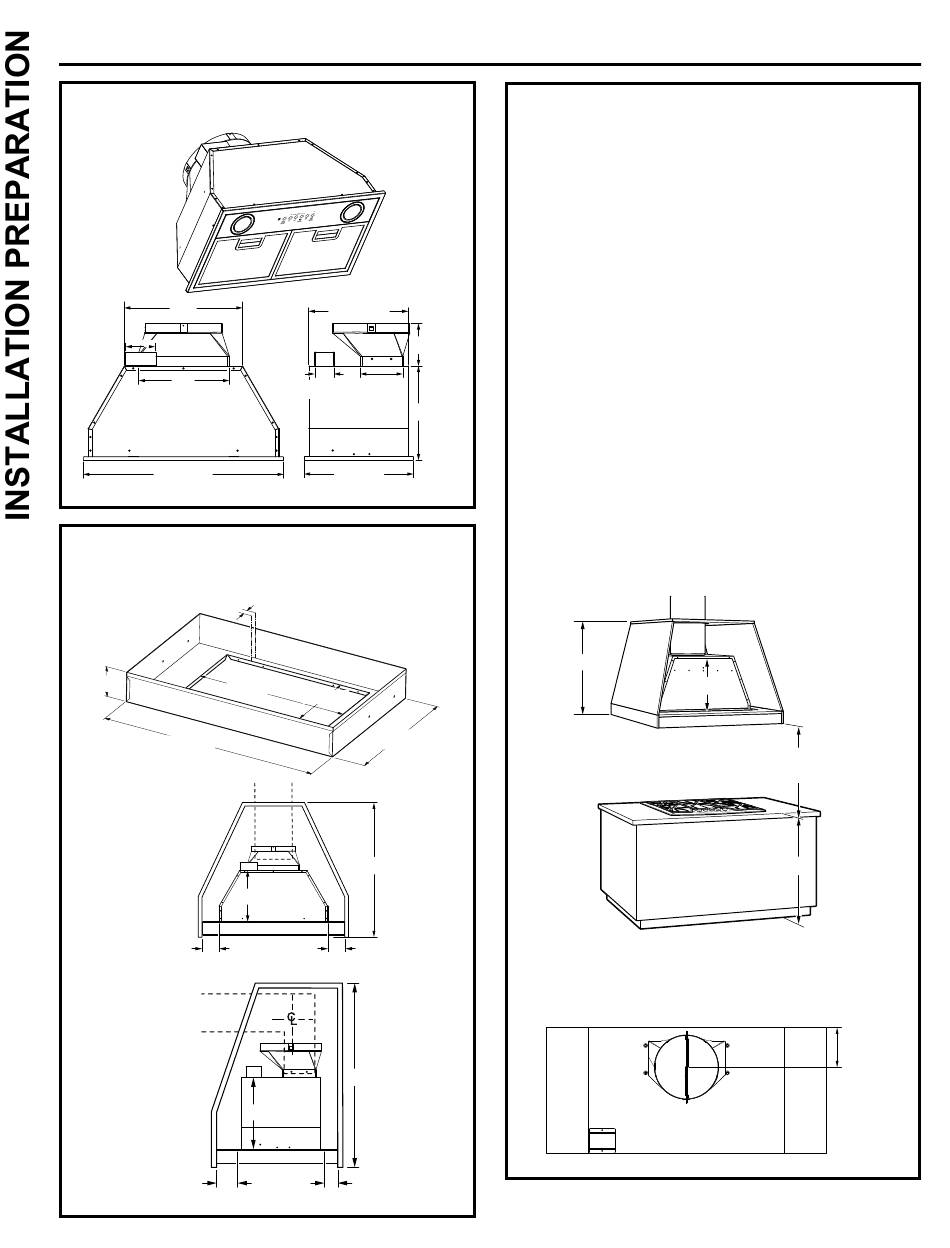 INSTALLATION PREPARATION