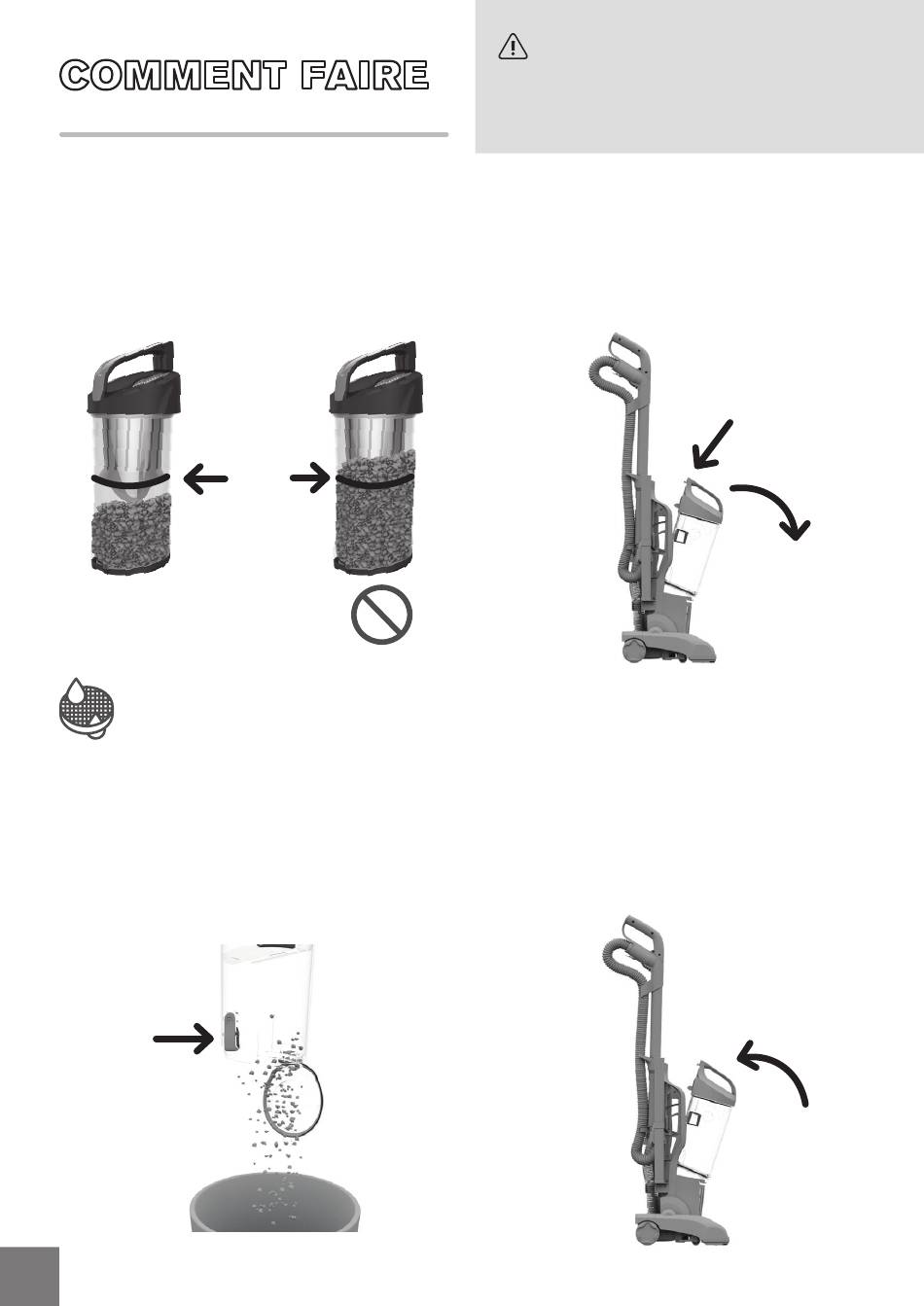 COMMENT FAIRE