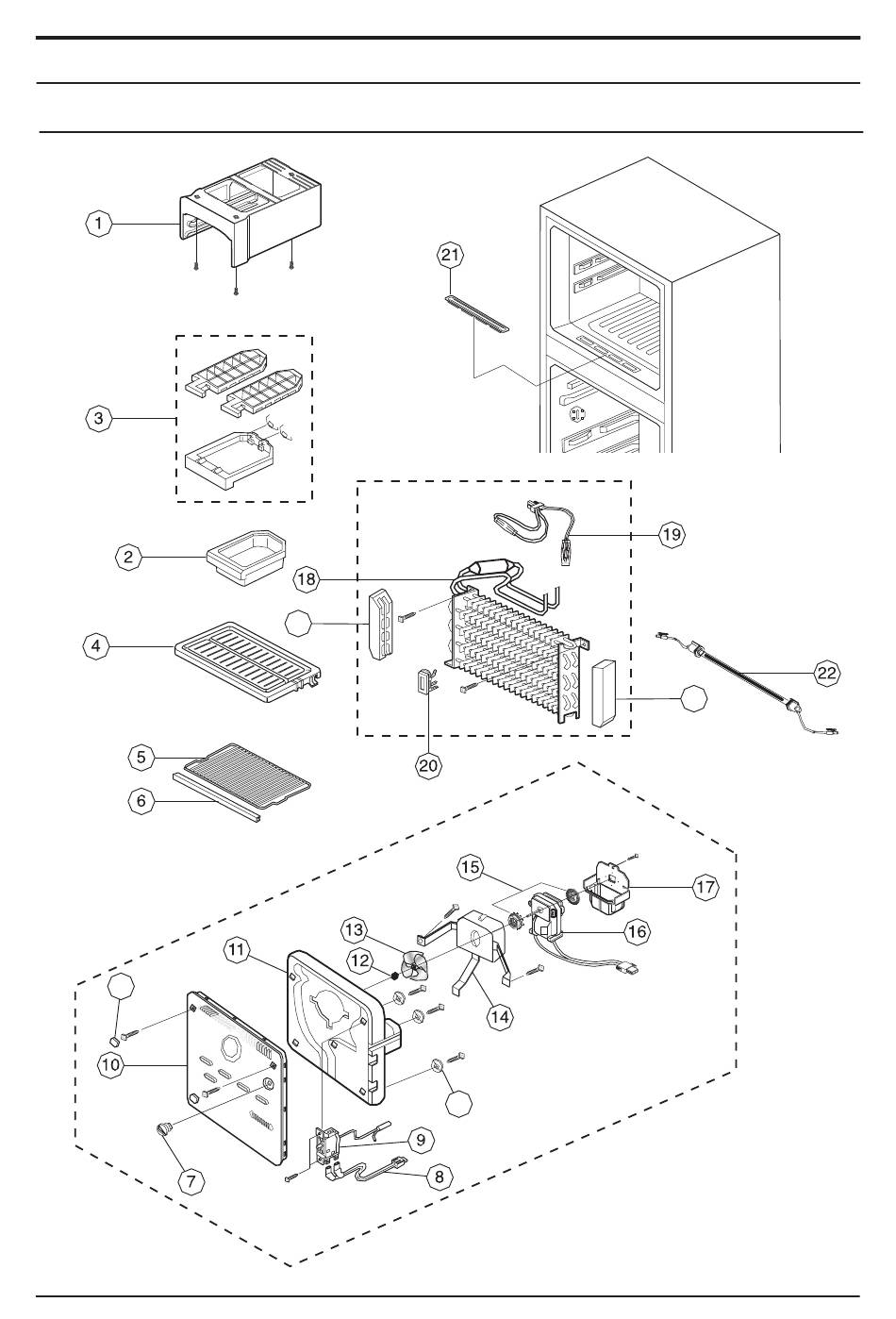 1

21

3

19

2

18

4

22

20

5

6

15

17

13

16

11

12

14

10

9

7

8