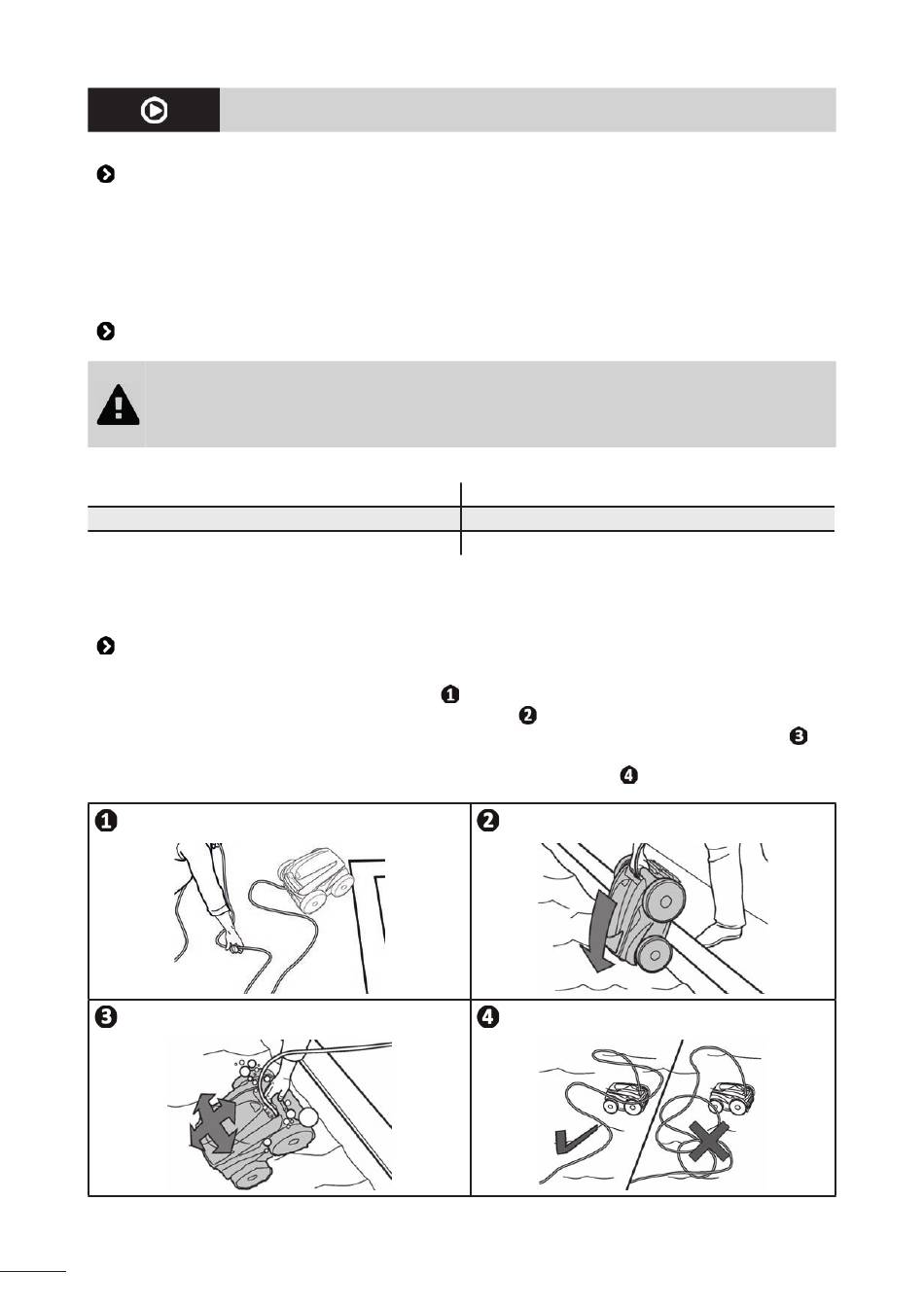 ❶

❷

❸

❹

❶

❷

❸

❹