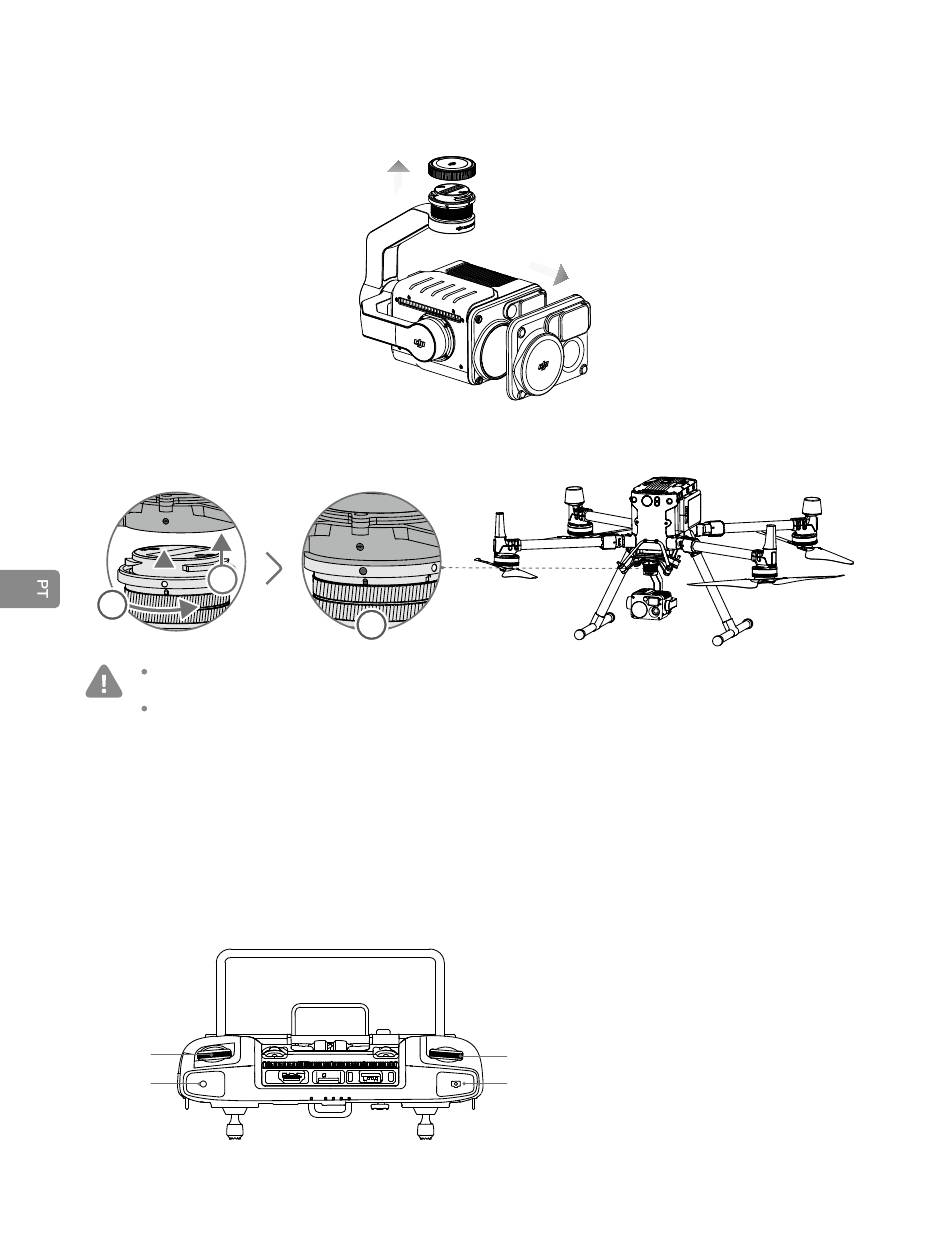 PT