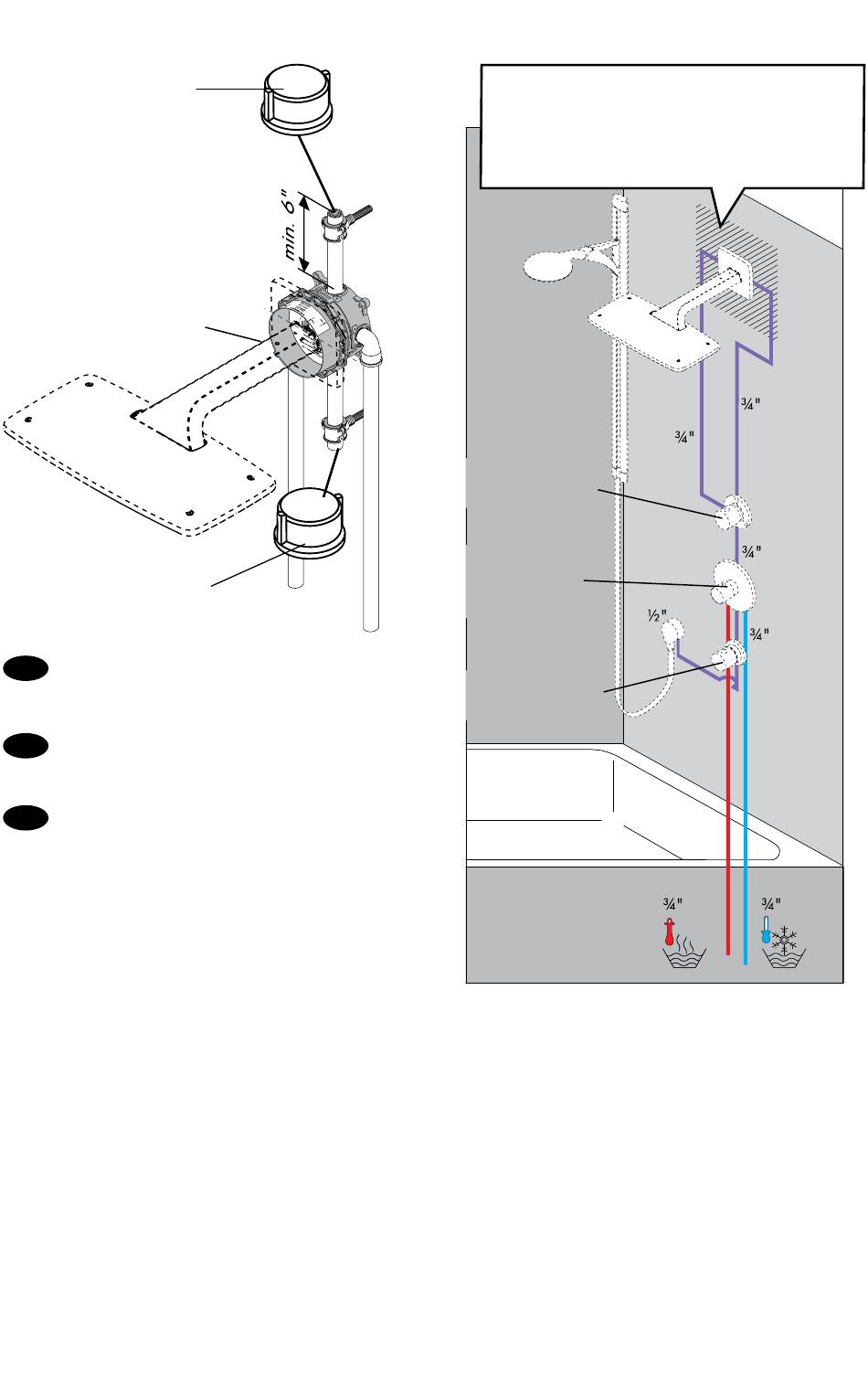 min. 6"

¾"

¾"

¾"

½"

¾"

¾"

¾"