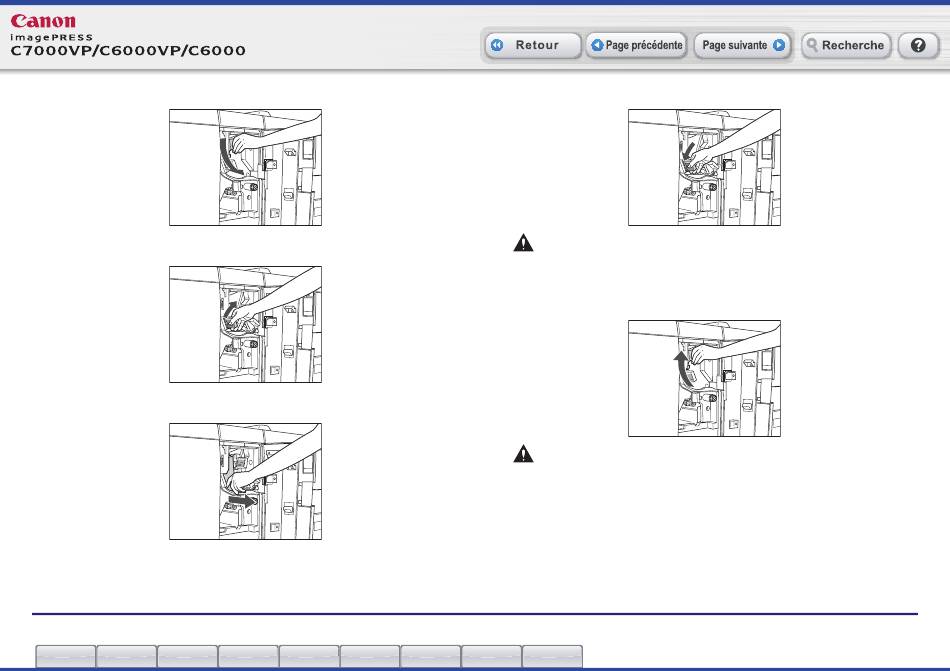 Canon
imagePRESS
C7000VP/C6000VP/C6000

Retour
Page précédente
Page suivante
Recherche
?