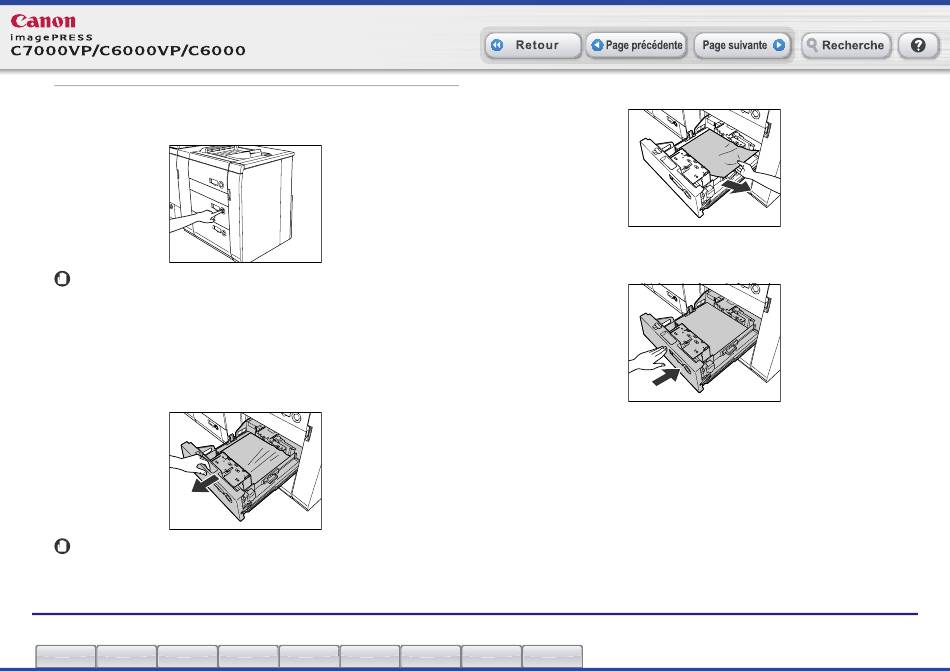 Canon
imagePRESS
C7000VP/C6000VP/C6000

Retour
Page précédente
Page suivante
Recherche
?