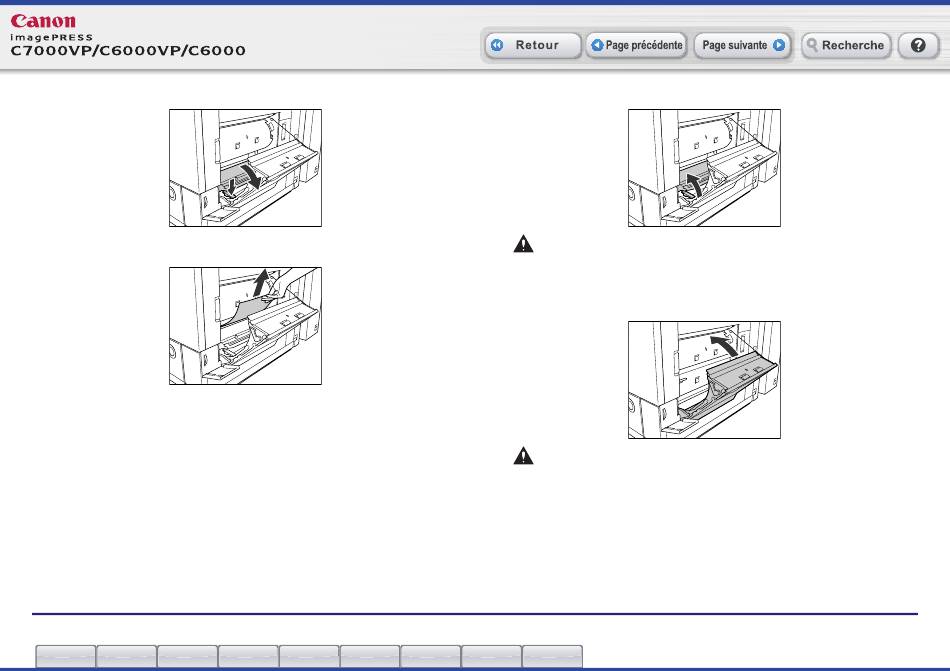 Canon
imagePRESS
C7000VP/C6000VP/C6000

Retour
Page précédente
Page suivante
Recherche
?