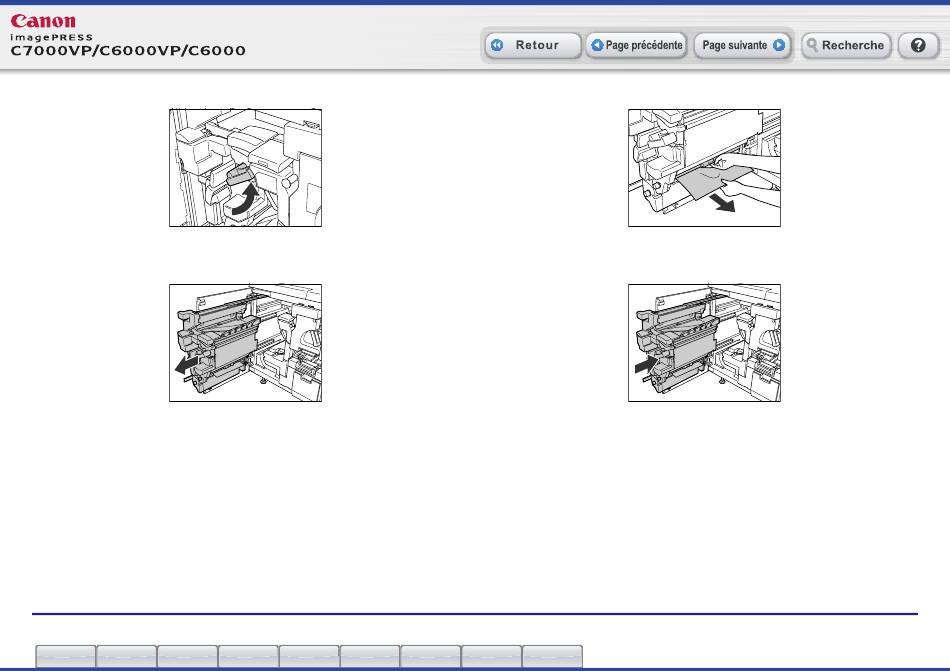 Canon
imagePRESS
C7000VP/C6000VP/C6000

Retour
Page précédente
Page suivante
Recherche
?