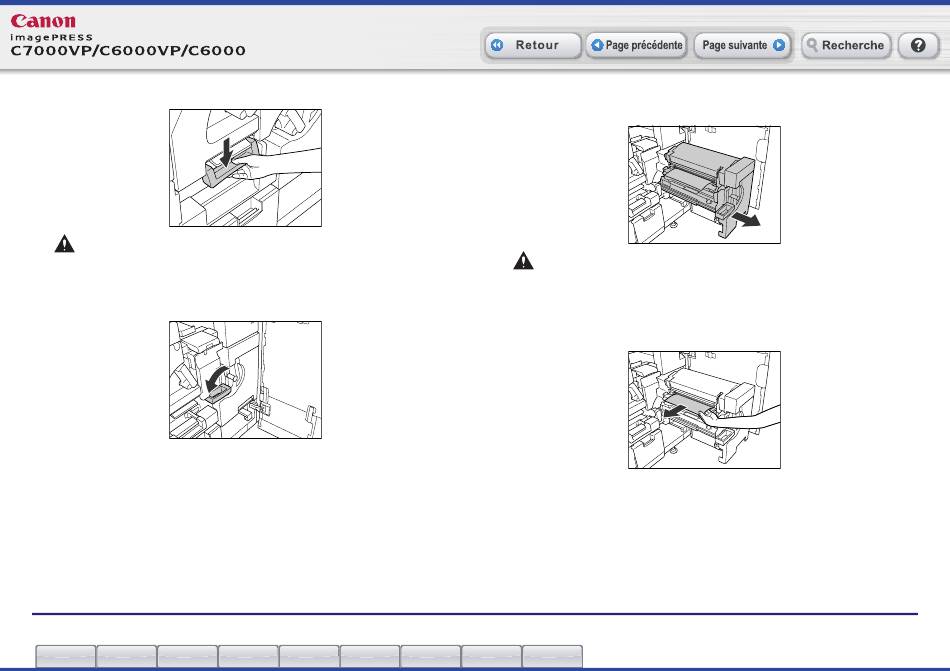 Canon
imagePRESS
C7000VP/C6000VP/C6000

Retour
Page précédente
Page suivante
Recherche
?