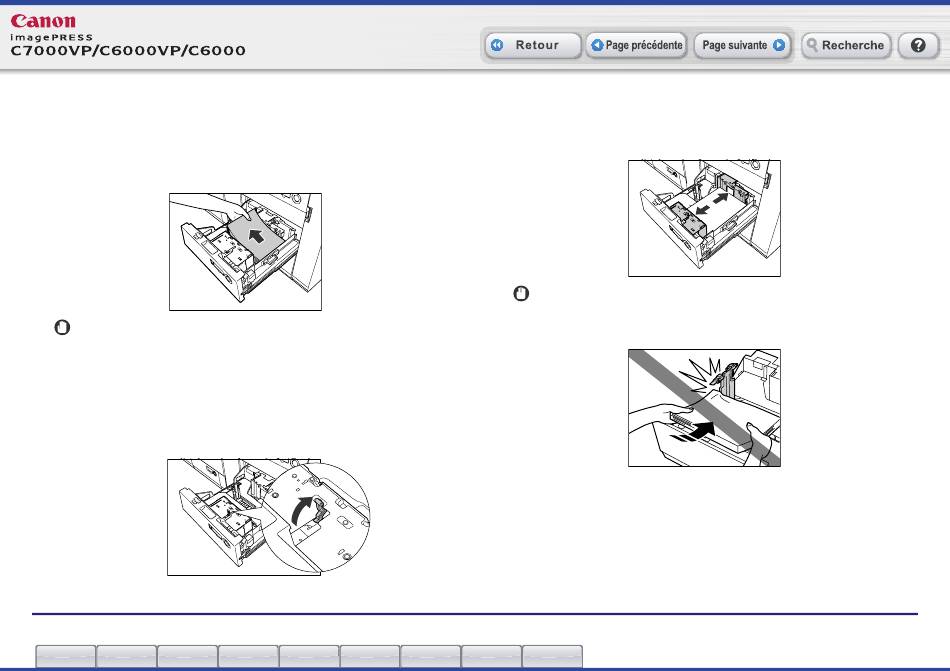 Canon
imagePRESS
C7000VP/C6000VP/C6000

Retour
Page précédente
Page suivante
Recherche
?