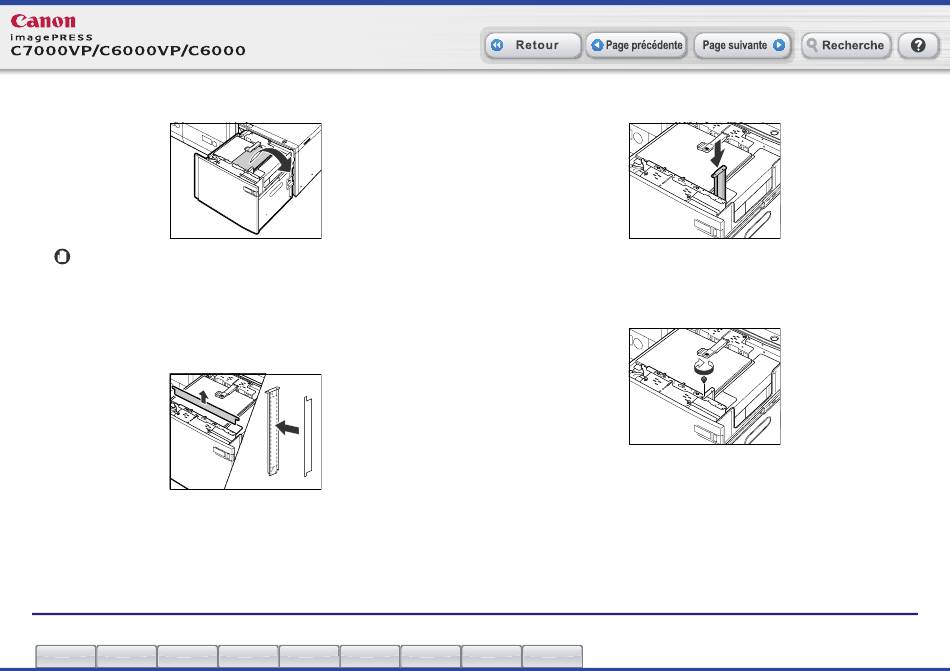 Canon
imagePRESS
C7000VP/C6000VP/C6000

Retour
Page précédente
Page suivante
Recherche
?