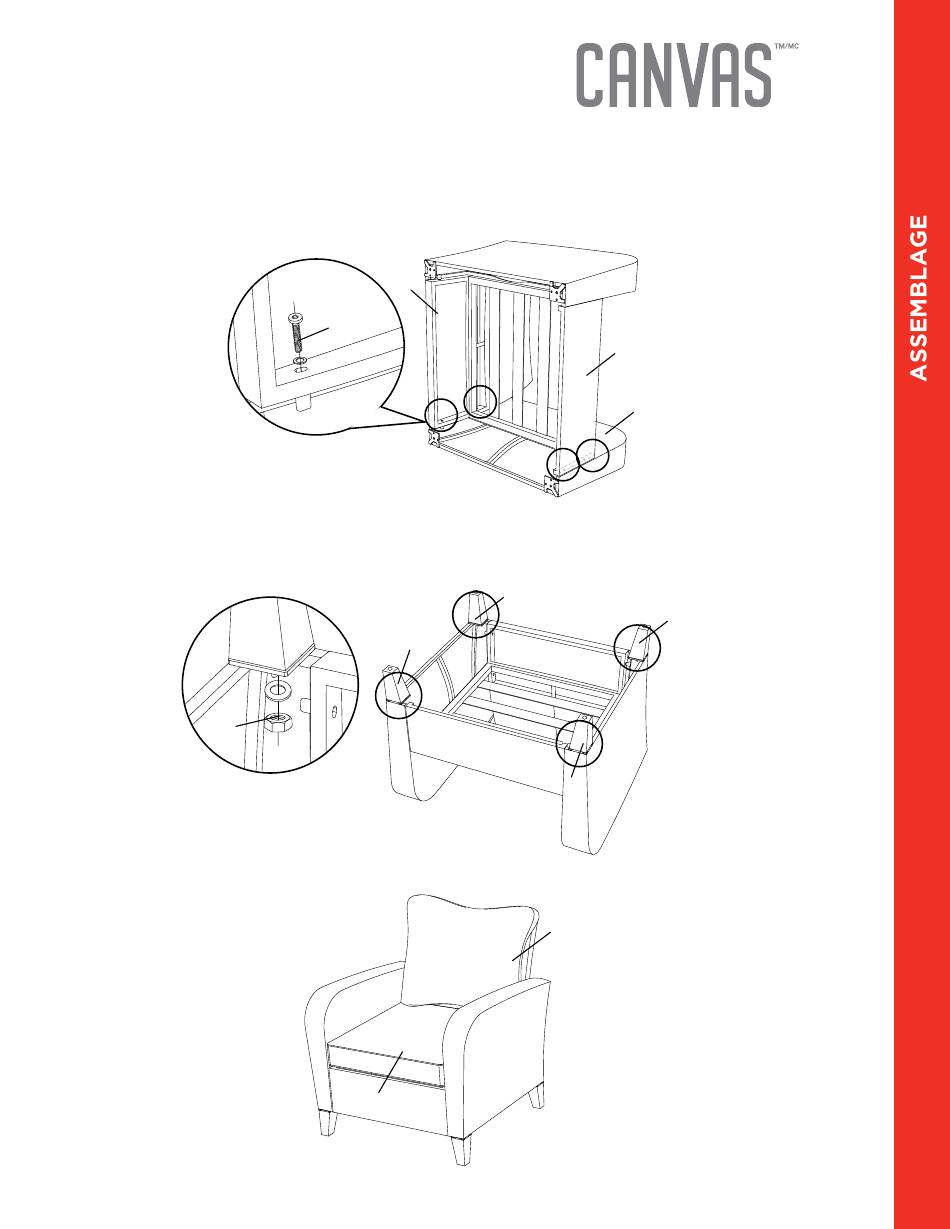 CANVAS™/MC

ASSEMBLAGE