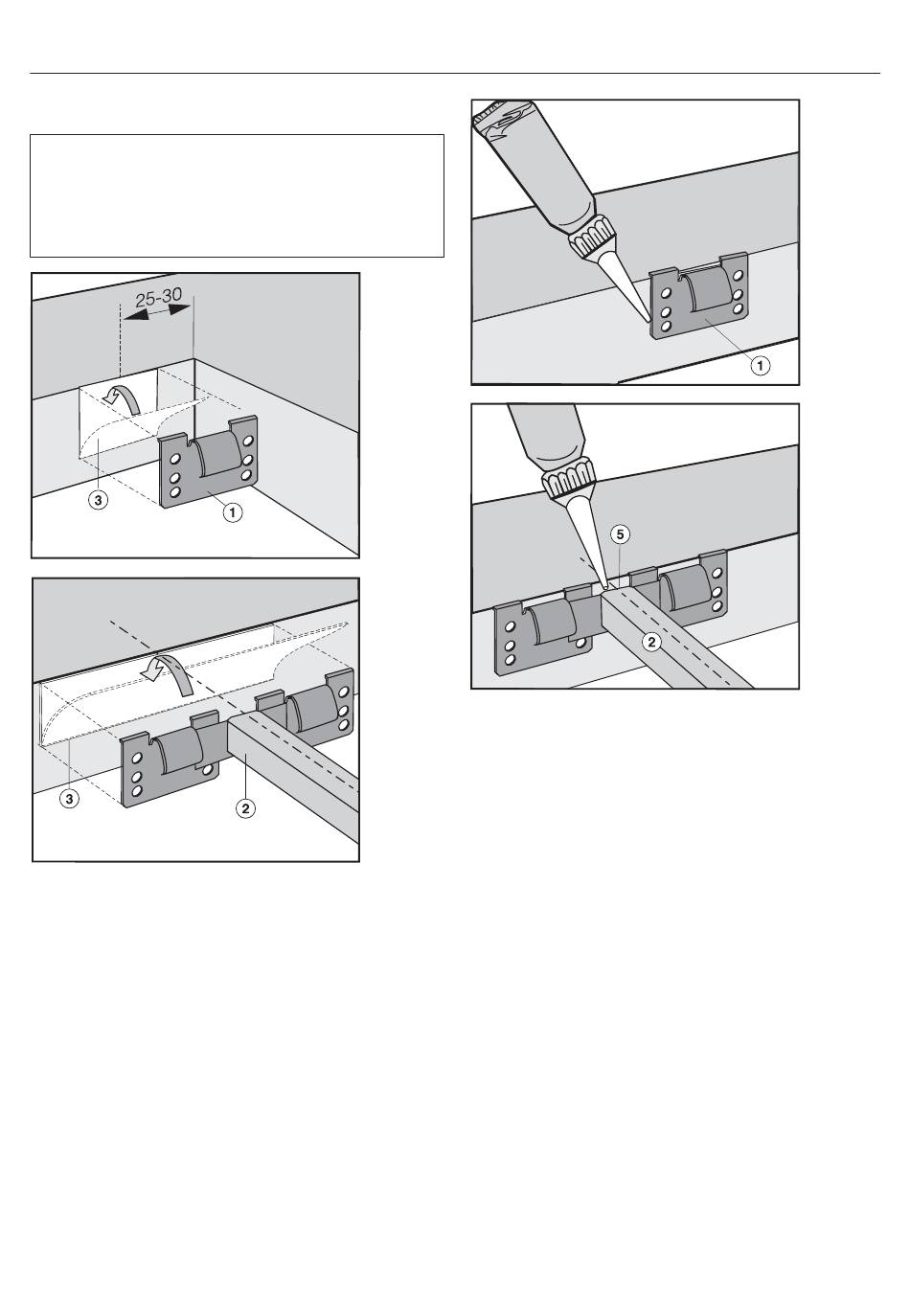 25-30

3

1

3

2

1

5

2