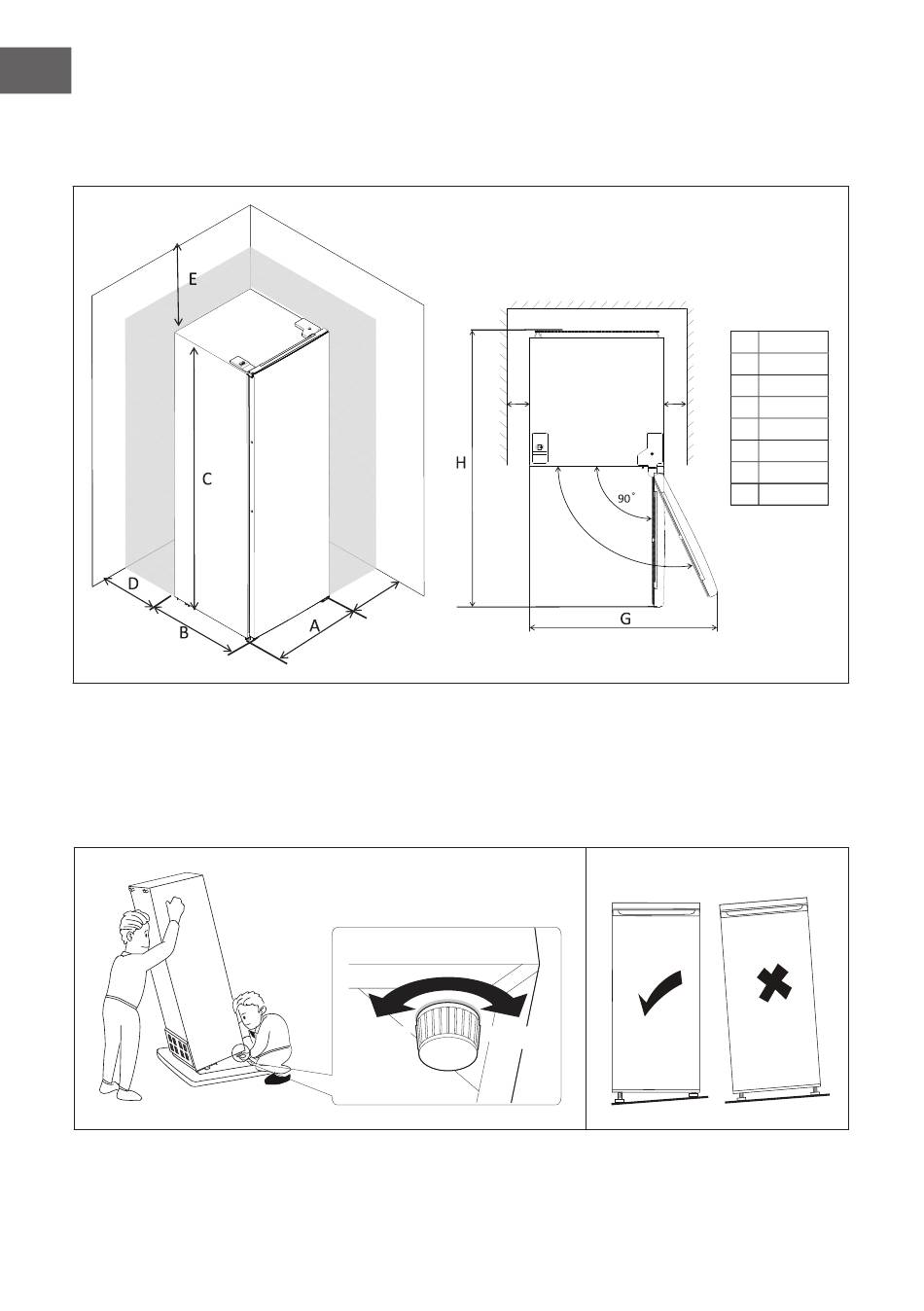 E

C

D

B

A

H

90°

G