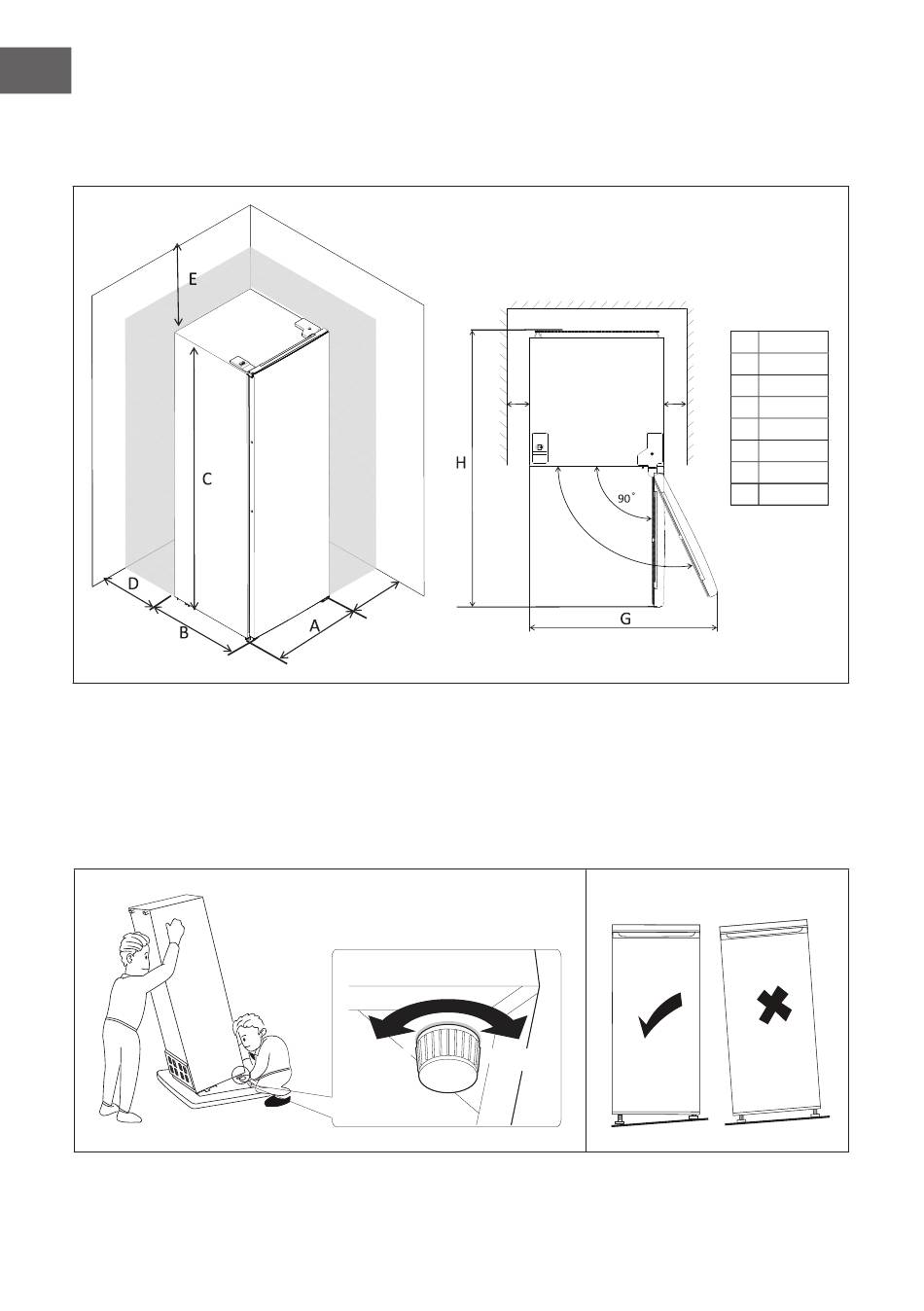 E

C

D

B

A

H

90°

G