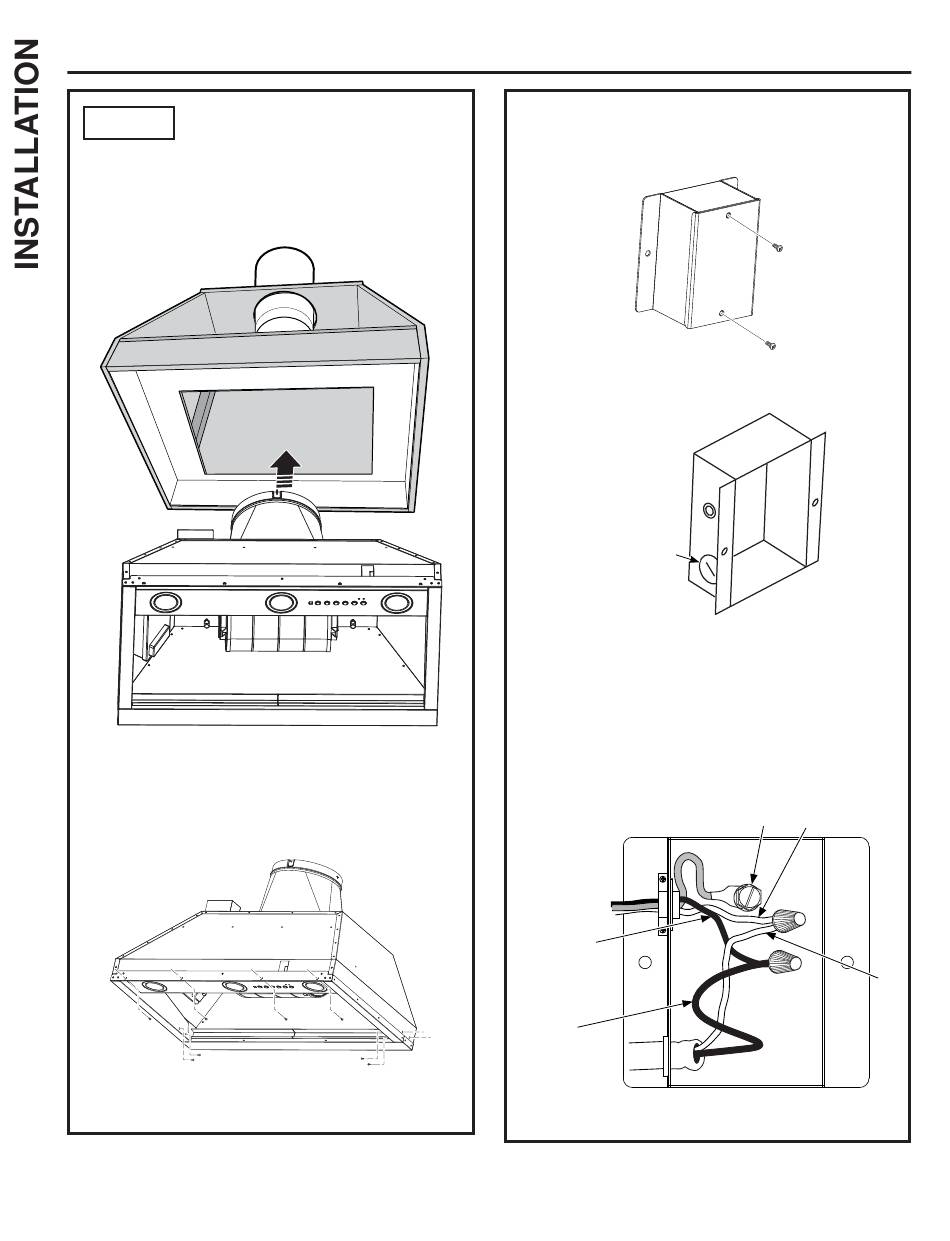 INSTALLATION