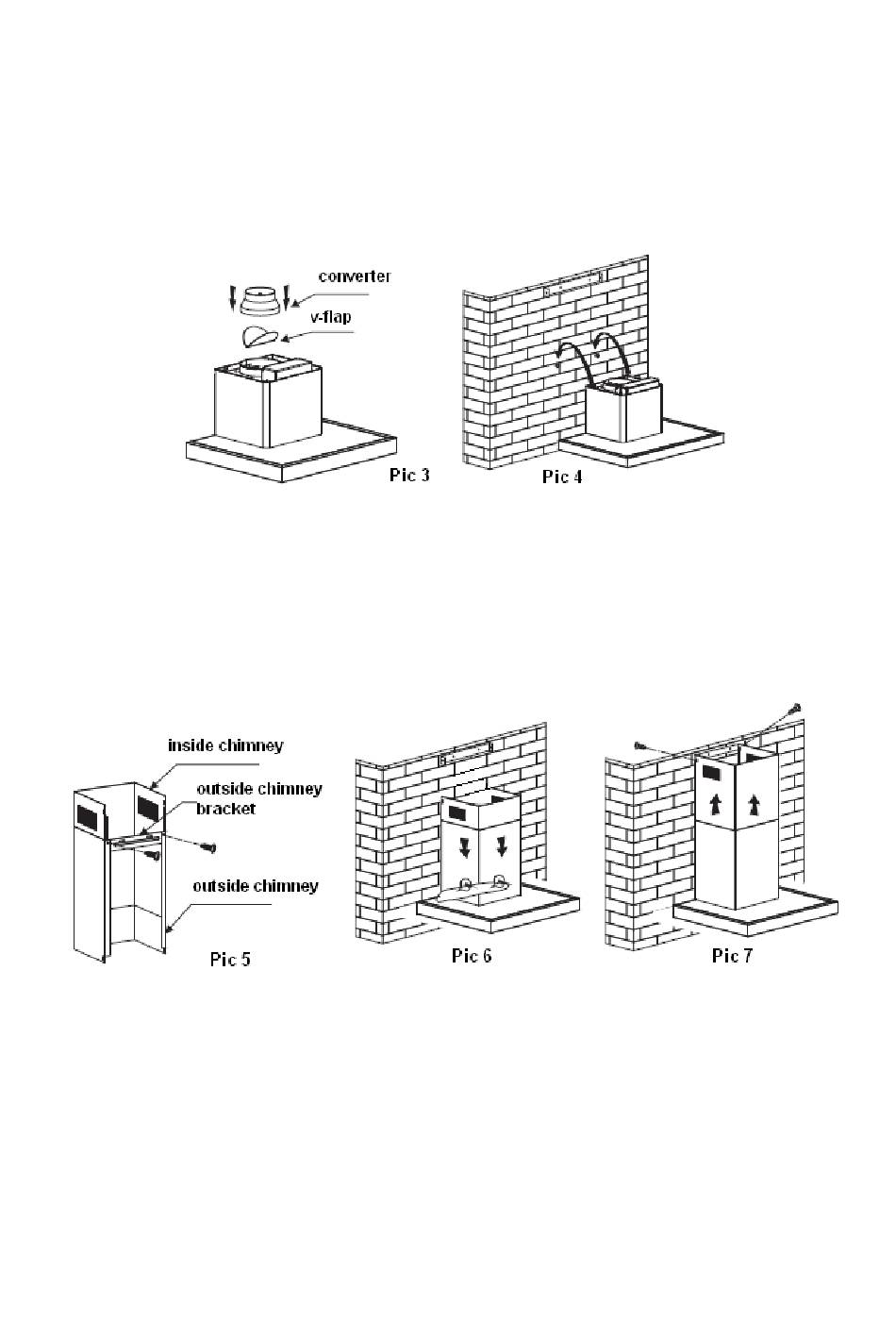 converter

v-flap

Pic 3

Pic 4

inside chimney

outside chimney bracket

outside chimney

Pic 5

Pic 6

Pic 7