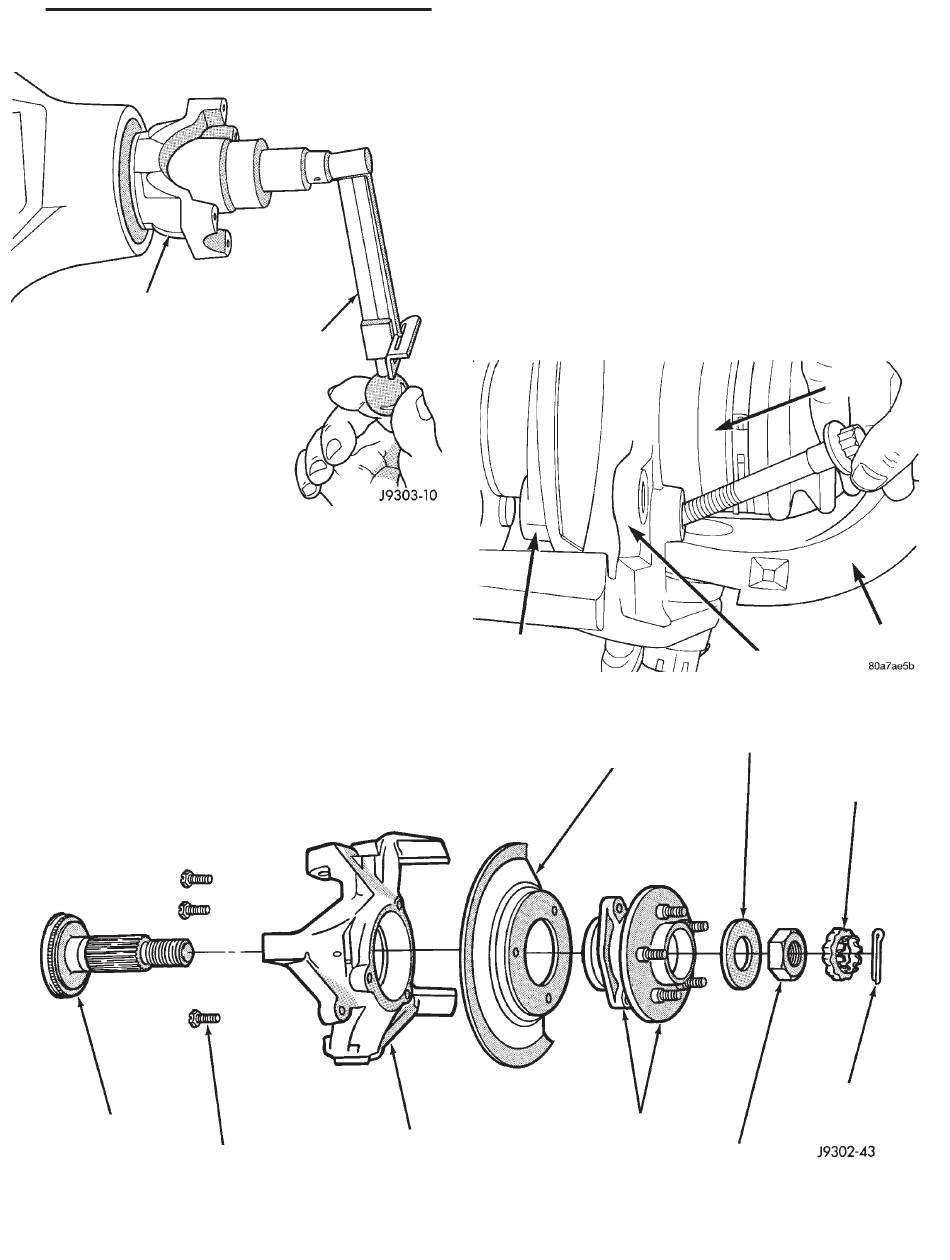 J9303-10

80a7ae5b

J9302-43