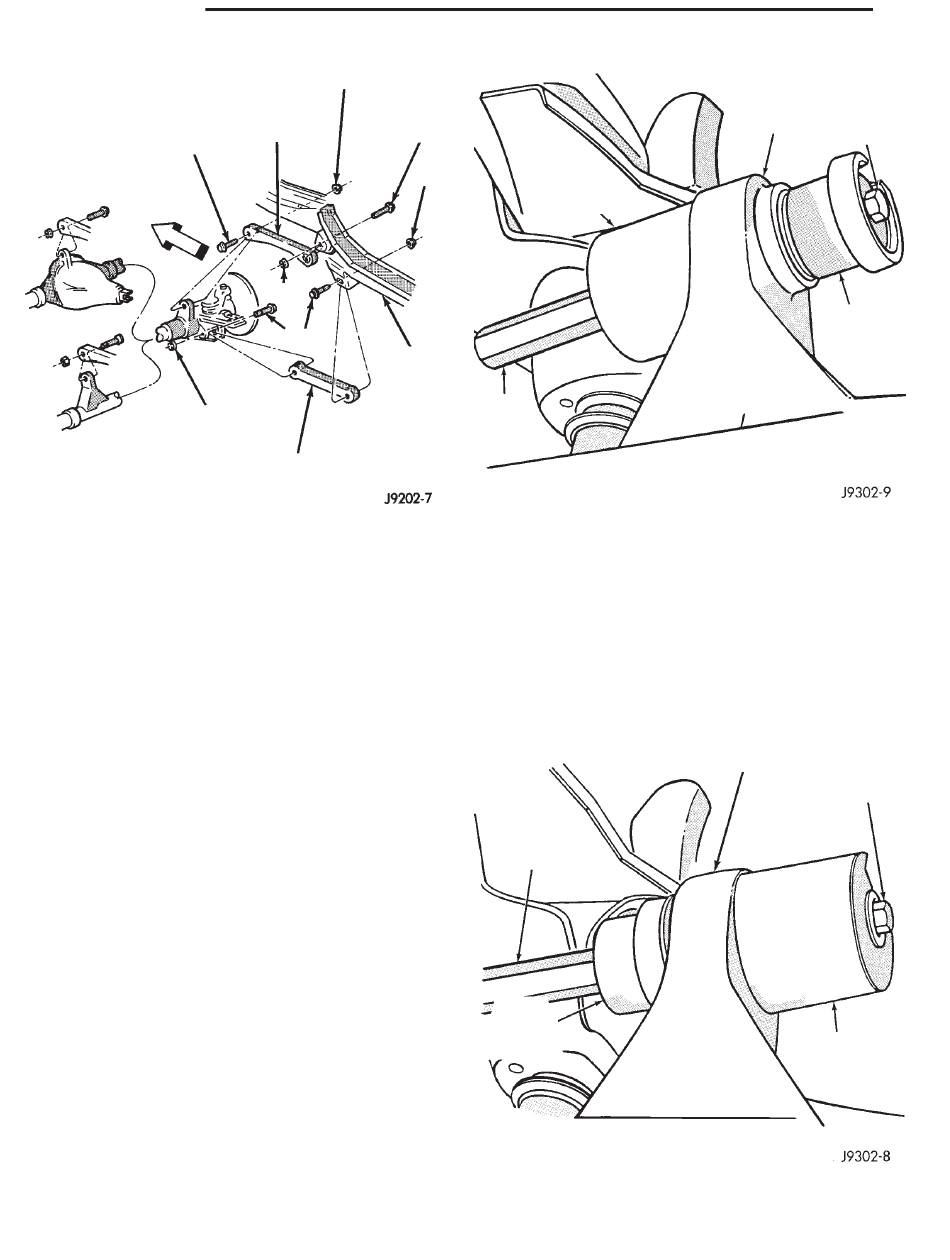 J9202-7

J9302-9

J9302-8