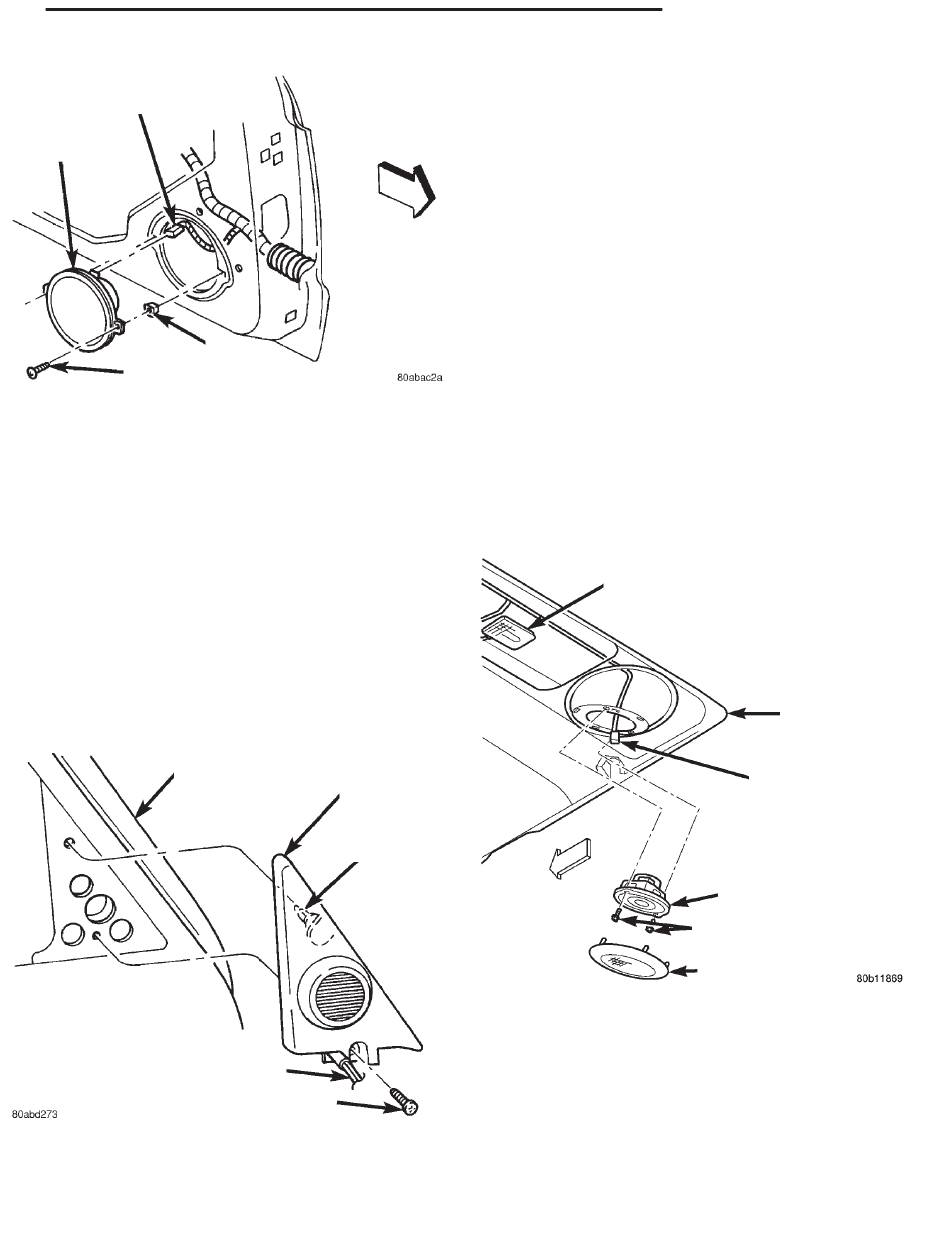 80abac2a

80b11869

80abd273