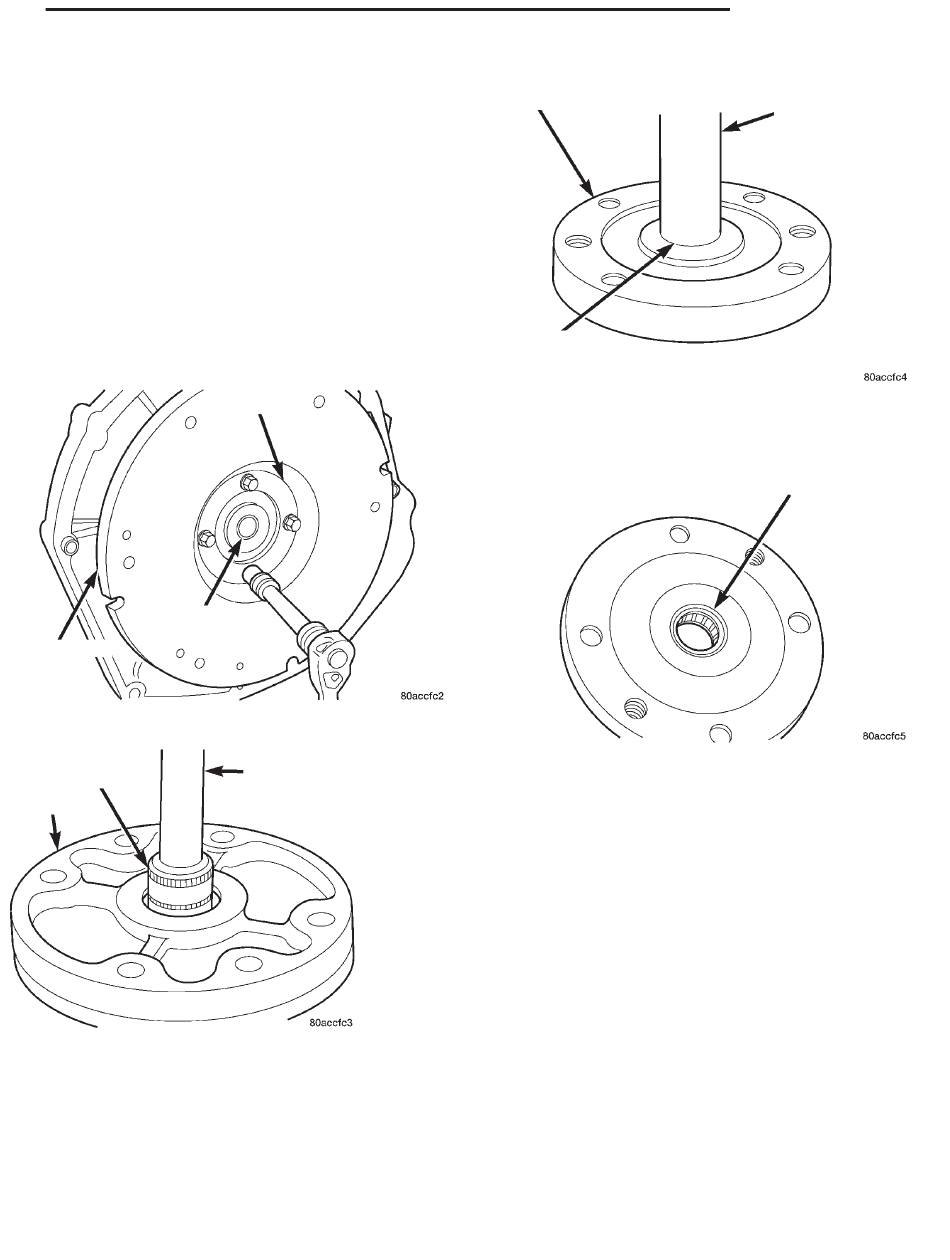 80accfc4

80accfc2

80accfc5

80accfc3