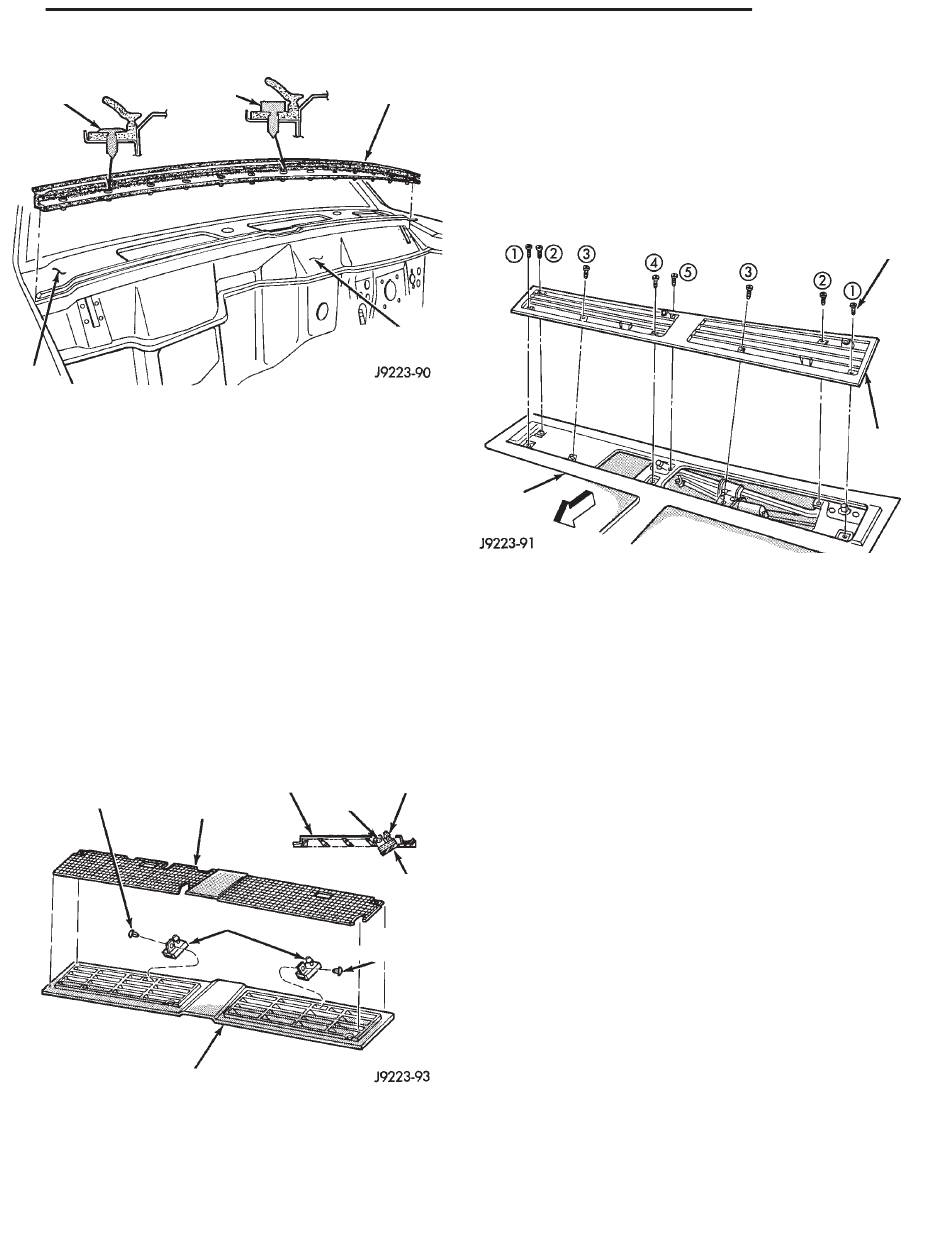 J9223-90

① ② ③ ④ ⑤ ③ ② ①

J9223-91

J9223-93