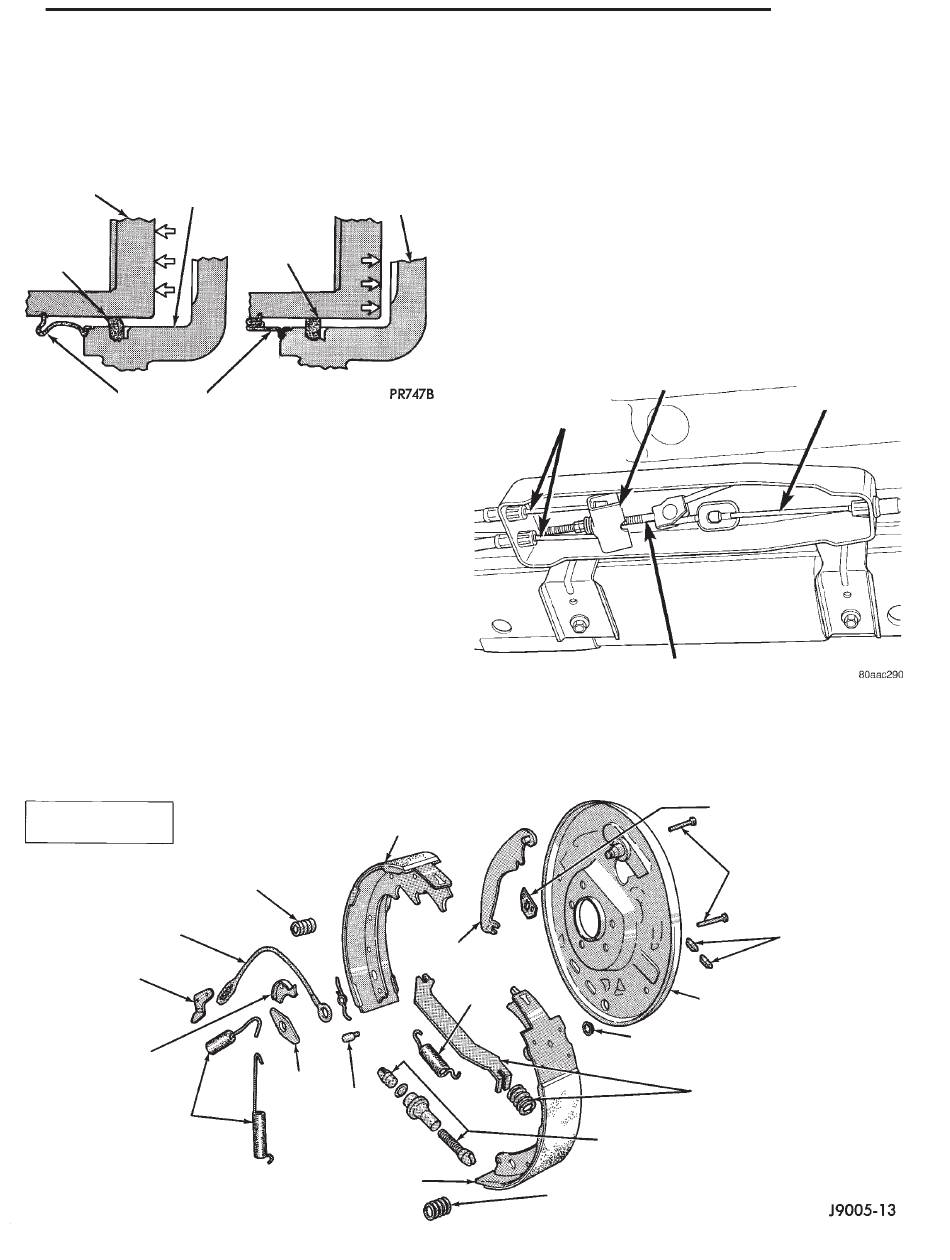 PR747B

80aac290

J9005-13