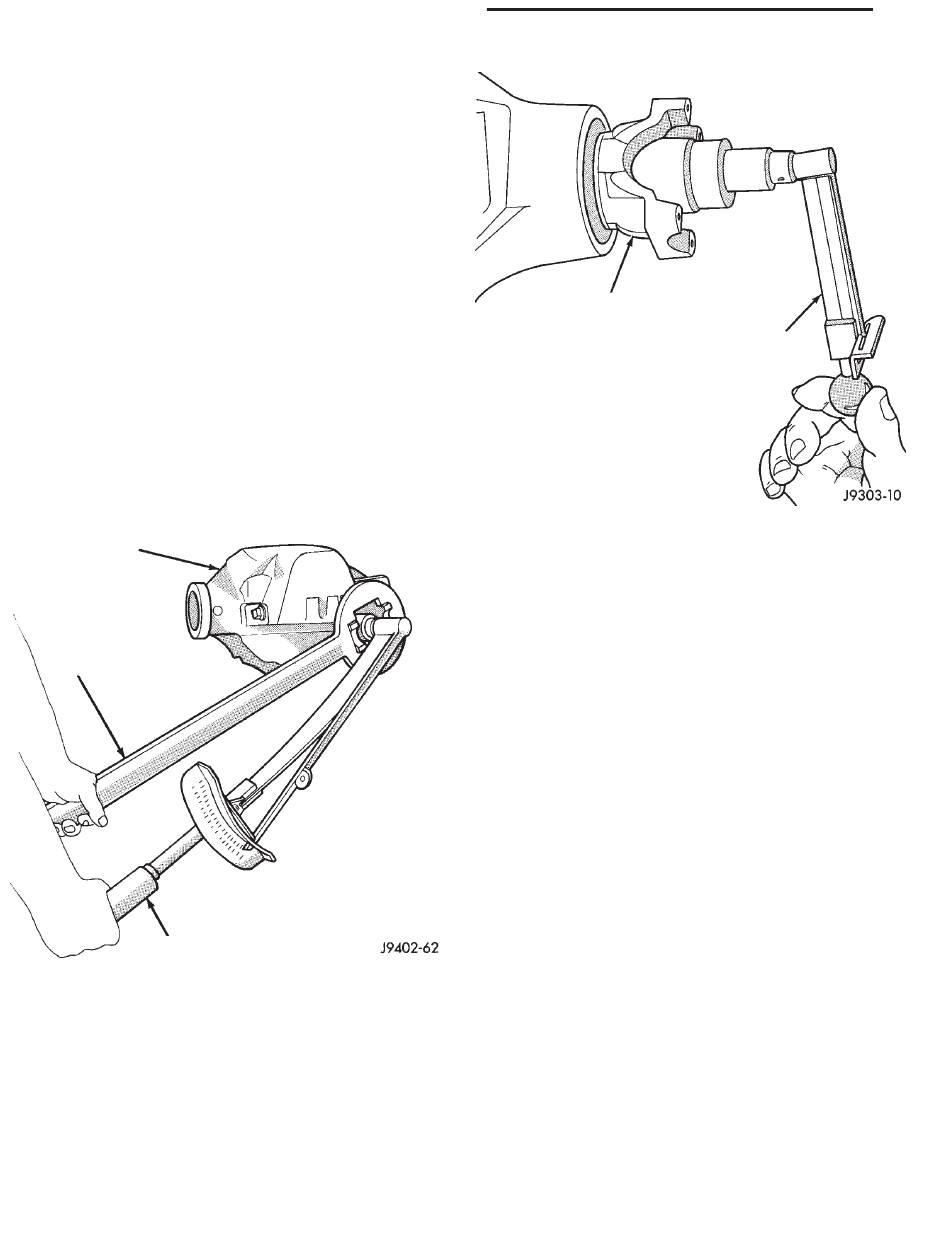 J9303-10

J9402-62