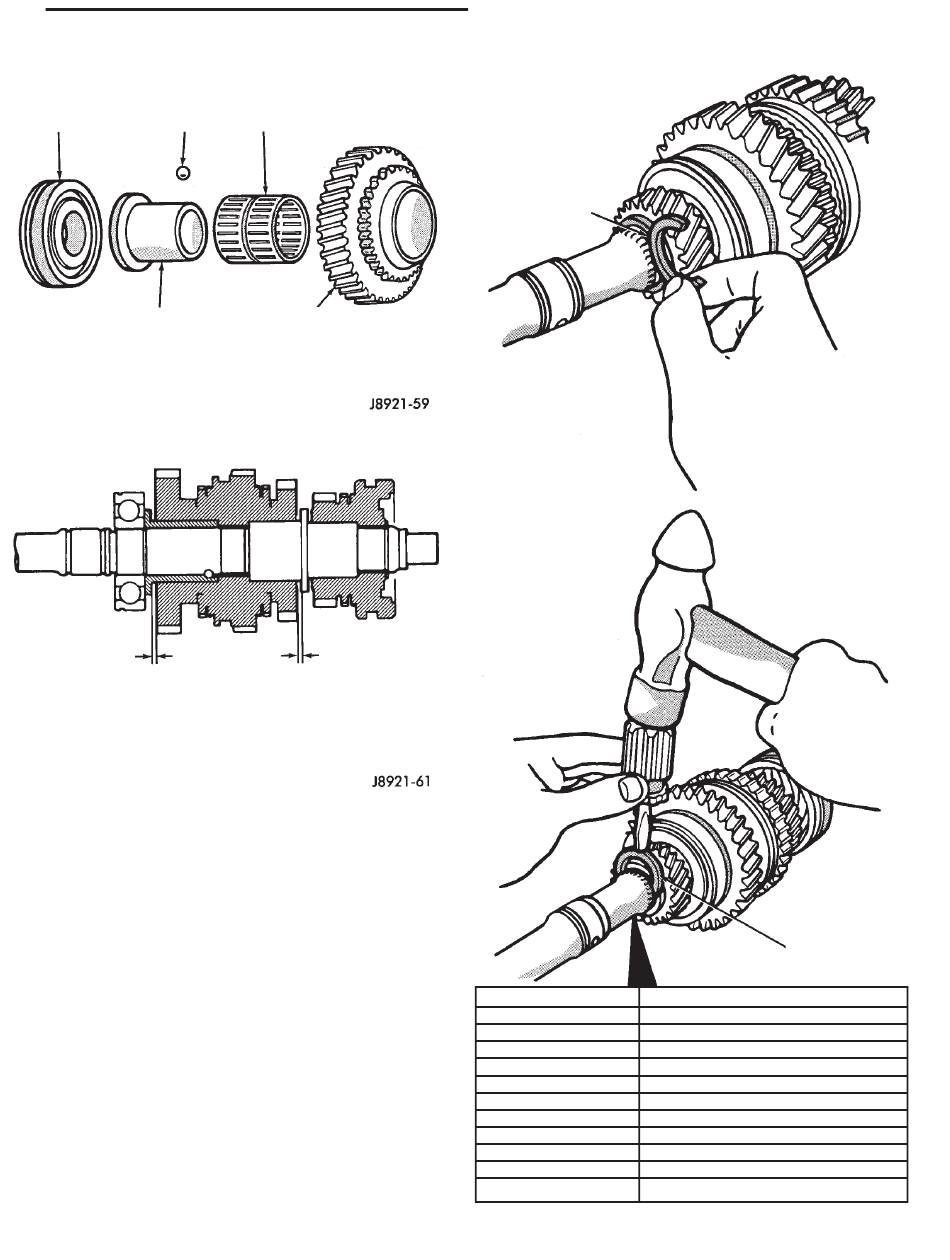 J8921-59

J8921-61