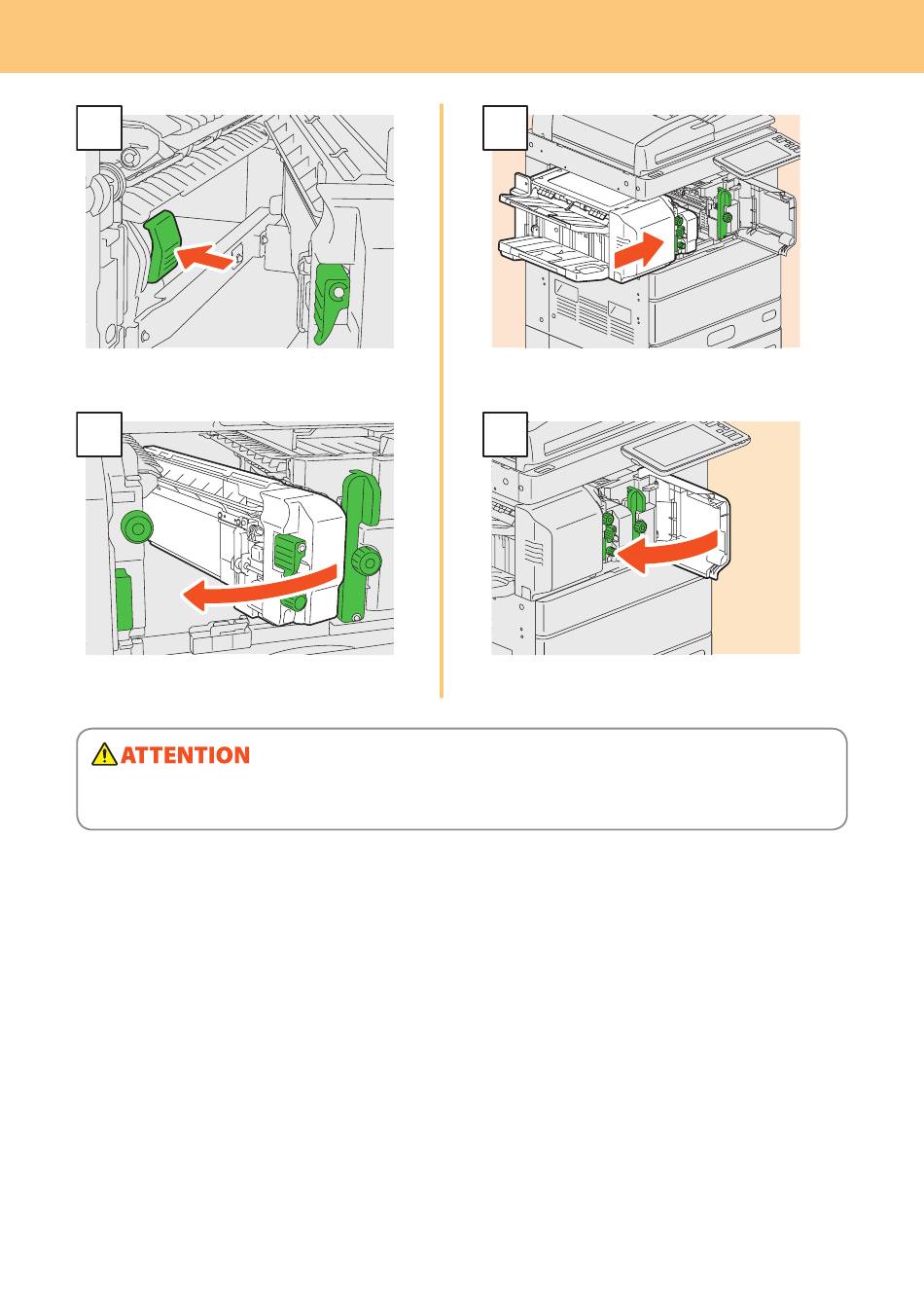 ATTENTION