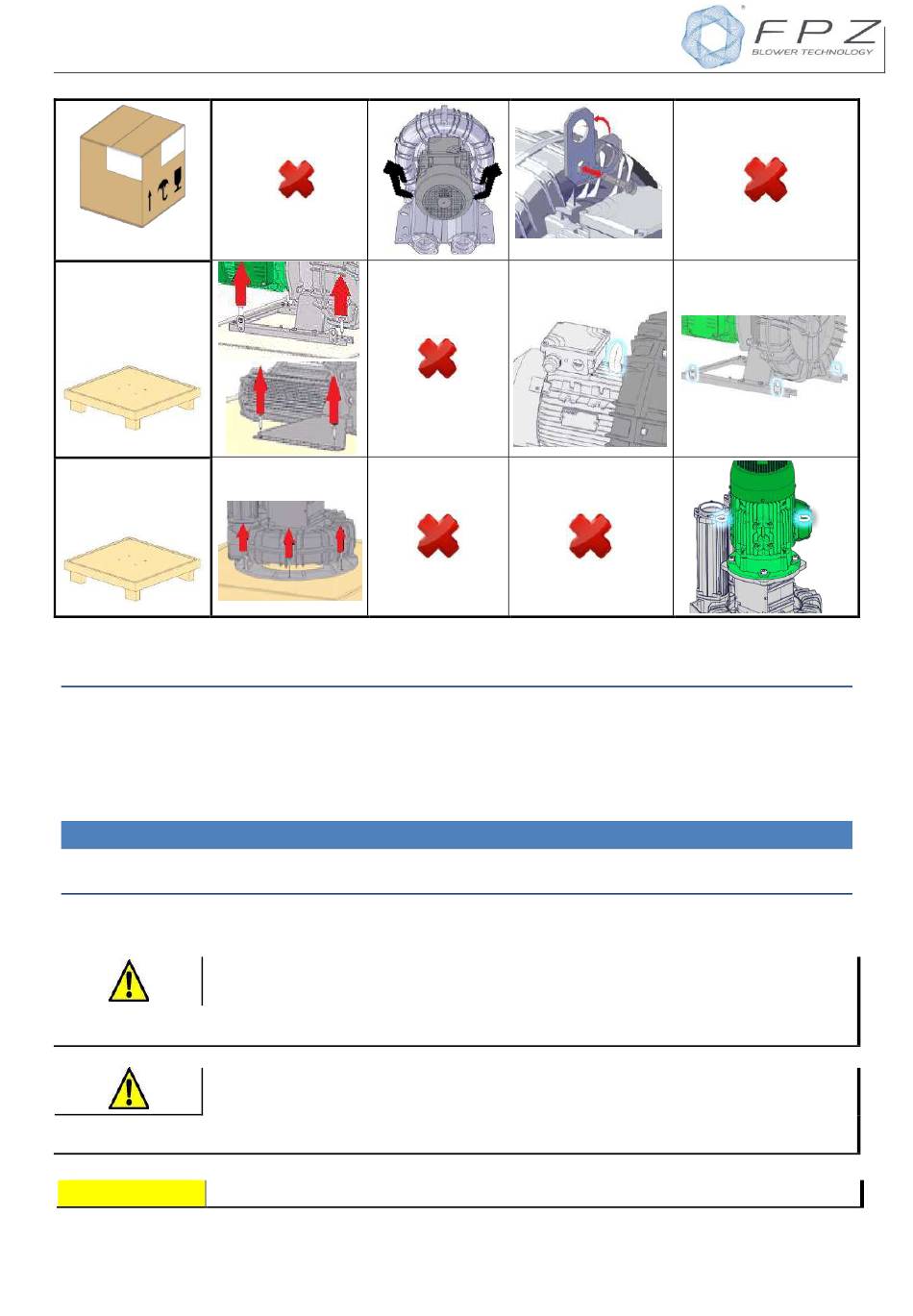 FPZ
BLOWER TECHNOLOGY