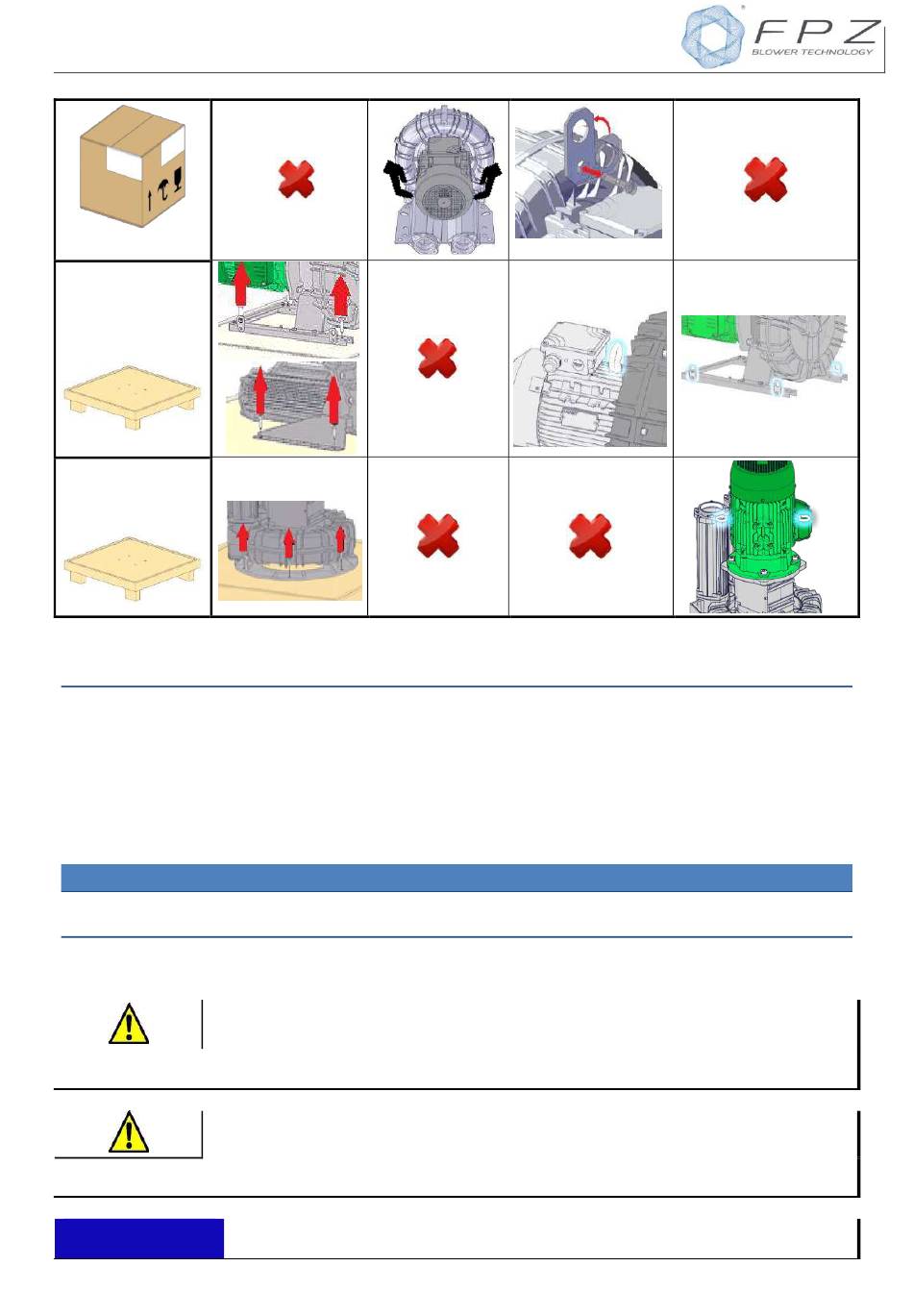 FPZ
BLOWER TECHNOLOGY