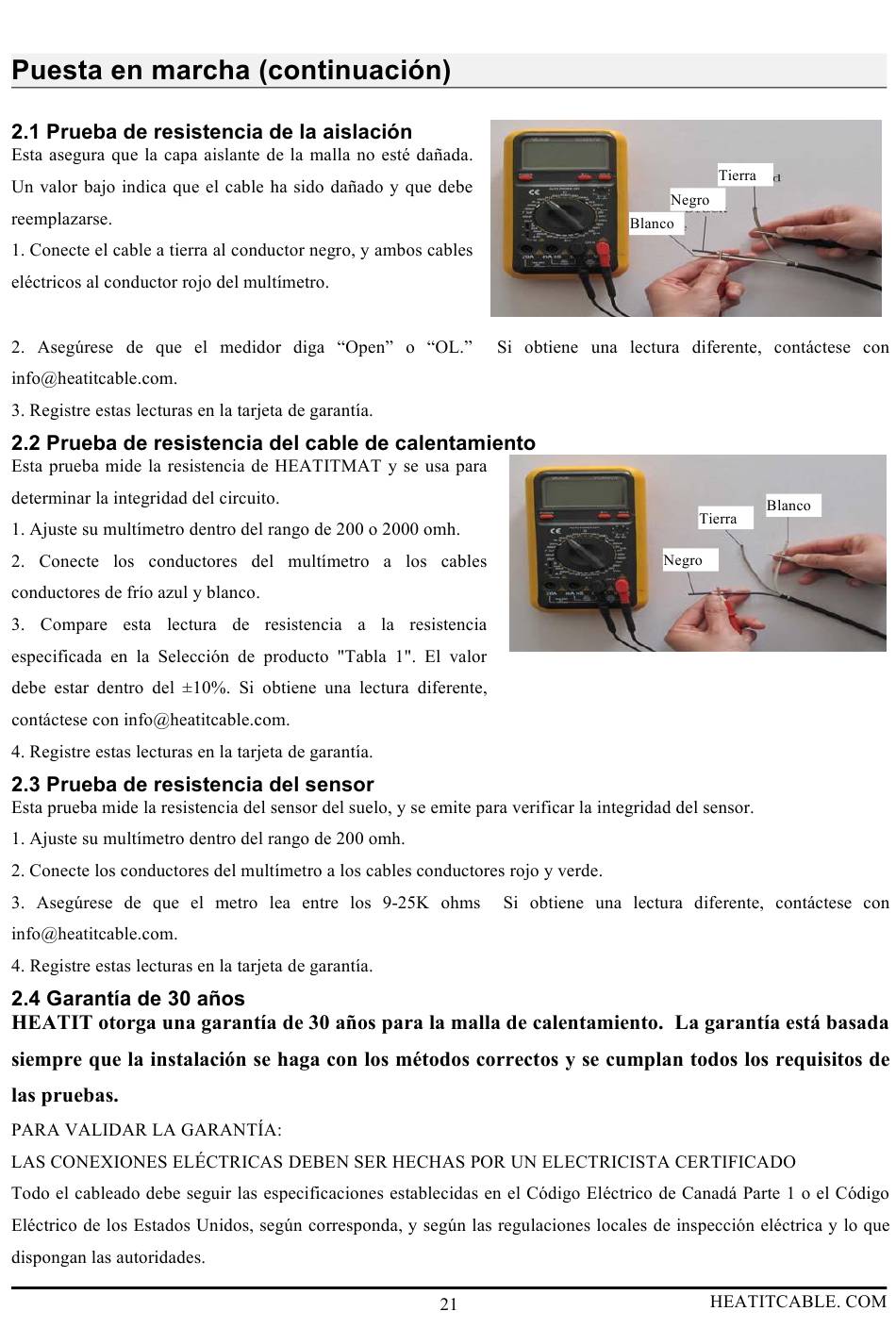 Puesta en marcha (continuación)

2.1 Prueba de resistencia de la aislación
Esta asegura que la capa aislante de la malla no esté dañada. Un valor bajo indica que el cable ha sido dañado y que debe reemplazarse.
1. Conecte el cable a tierra al conductor negro, y ambos cables eléctricos al conductor rojo del multímetro.

Tierra
Negro
Blanco

2. Asegúrese de que el medidor diga “Open” o “OL.” Si obtiene una lectura diferente, contáctese con info@heatitcable.com.
3. Registre estas lecturas en la tarjeta de garantía.

2.2 Prueba de resistencia del cable de calentamiento
Esta prueba mide la resistencia de HEATITMAT y se usa para determinar la integridad del circuito.
1. Ajuste su multímetro dentro del rango de 200 o 2000 omh.
2. Conecte los conductores del multímetro a los cables conductores de frío azul y blanco.
3. Compare esta lectura de resistencia a la resistencia especificada en la Selección de producto "Tabla 1". El valor debe estar dentro del ±10%. Si obtiene una lectura diferente, contáctese con info@heatitcable.com.
4. Registre estas lecturas en la tarjeta de garantía.

Blanco
Tierra
Negro

2.3 Prueba de resistencia del sensor
Esta prueba mide la resistencia del sensor del suelo, y se emite para verificar la integridad del sensor.
1. Ajuste su multímetro dentro del rango de 200 omh.
2. Conecte los conductores del multímetro a los cables conductores rojo y verde.
3. Asegúrese de que el metro lea entre los 9-25K ohms Si obtiene una lectura diferente, contáctese con info@heatitcable.com.
4. Registre estas lecturas en la tarjeta de garantía.

2.4 Garantía de 30 años
HEATIT otorga una garantía de 30 años para la malla de calentamiento. La garantía está basada siempre que la instalación se haga con los métodos correctos y se cumplan todos los requisitos de las pruebas.
PARA VALIDAR LA GARANTÍA:
LAS CONEXIONES ELÉCTRICAS DEBEN SER HECHAS POR UN ELECTRICISTA CERTIFICADO
Todo el cableado debe seguir las especificaciones establecidas en el Código Eléctrico de Canadá Parte 1 o el Código Eléctrico de los Estados Unidos, según corresponda, y según las regulaciones locales de inspección eléctrica y lo que dispongan las autoridades.

21
HEATITCABLE. COM