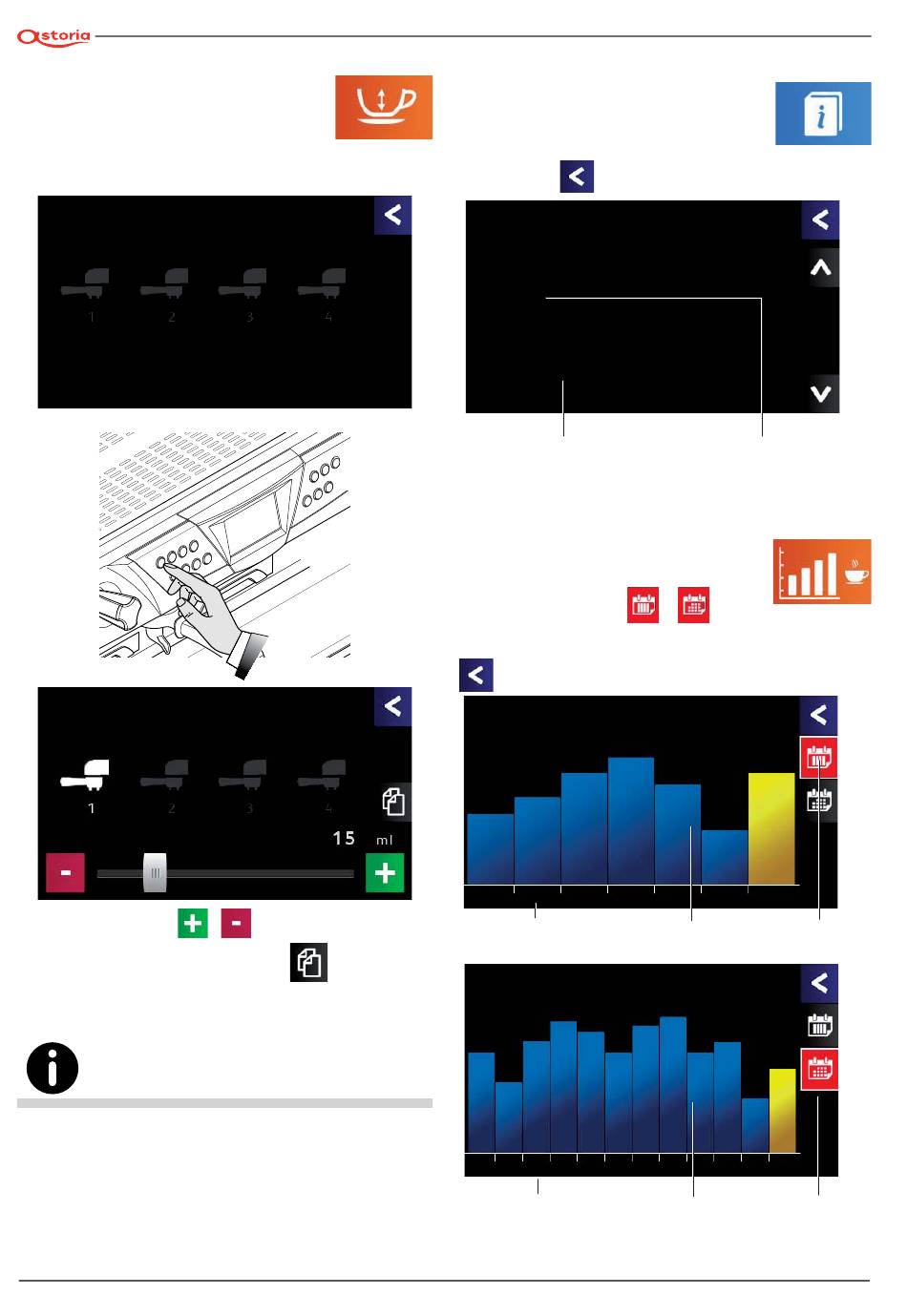 astoria

1 2 3 4

1 2 3 4

15 ml

-

+

+ -