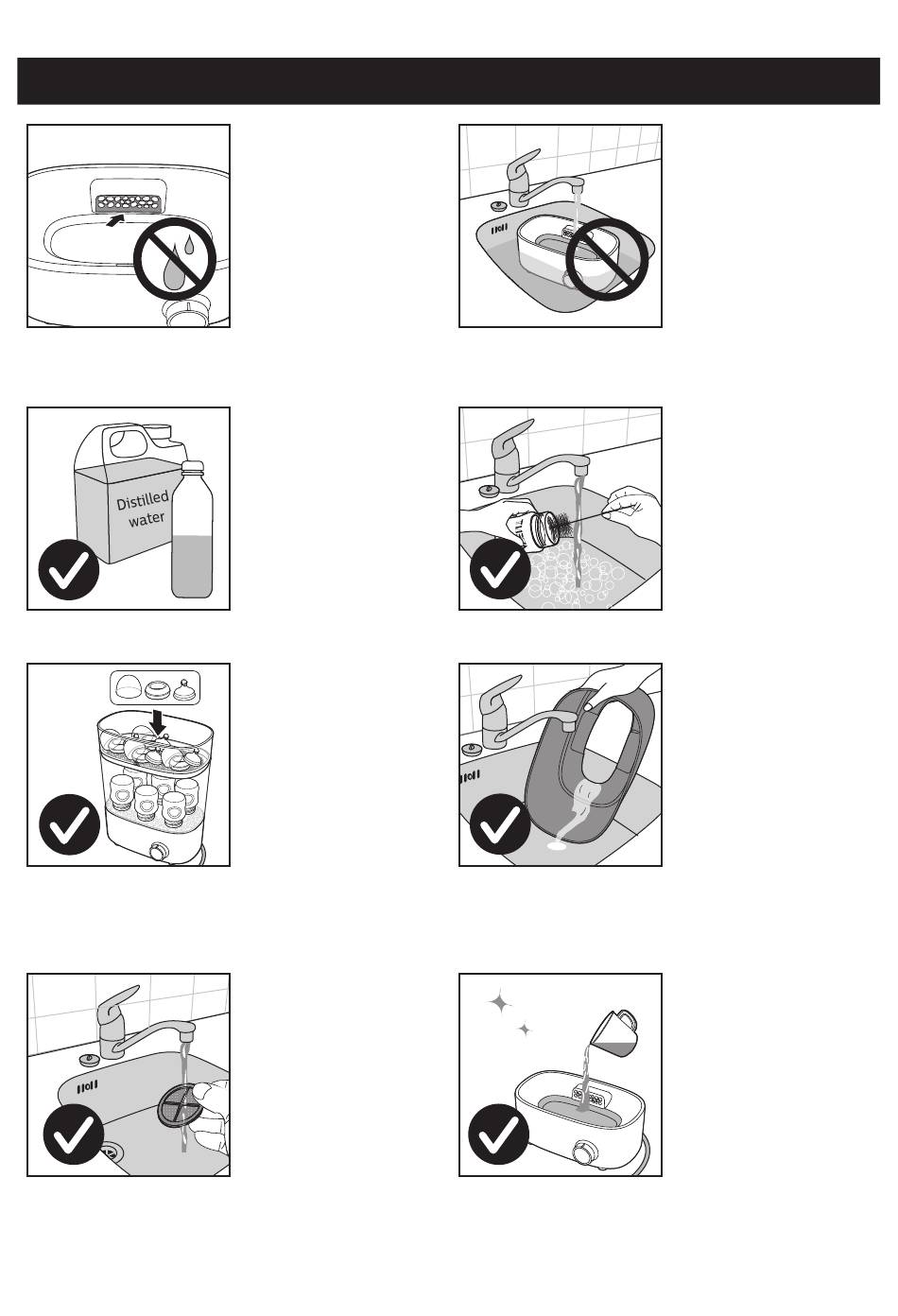 Distilled water