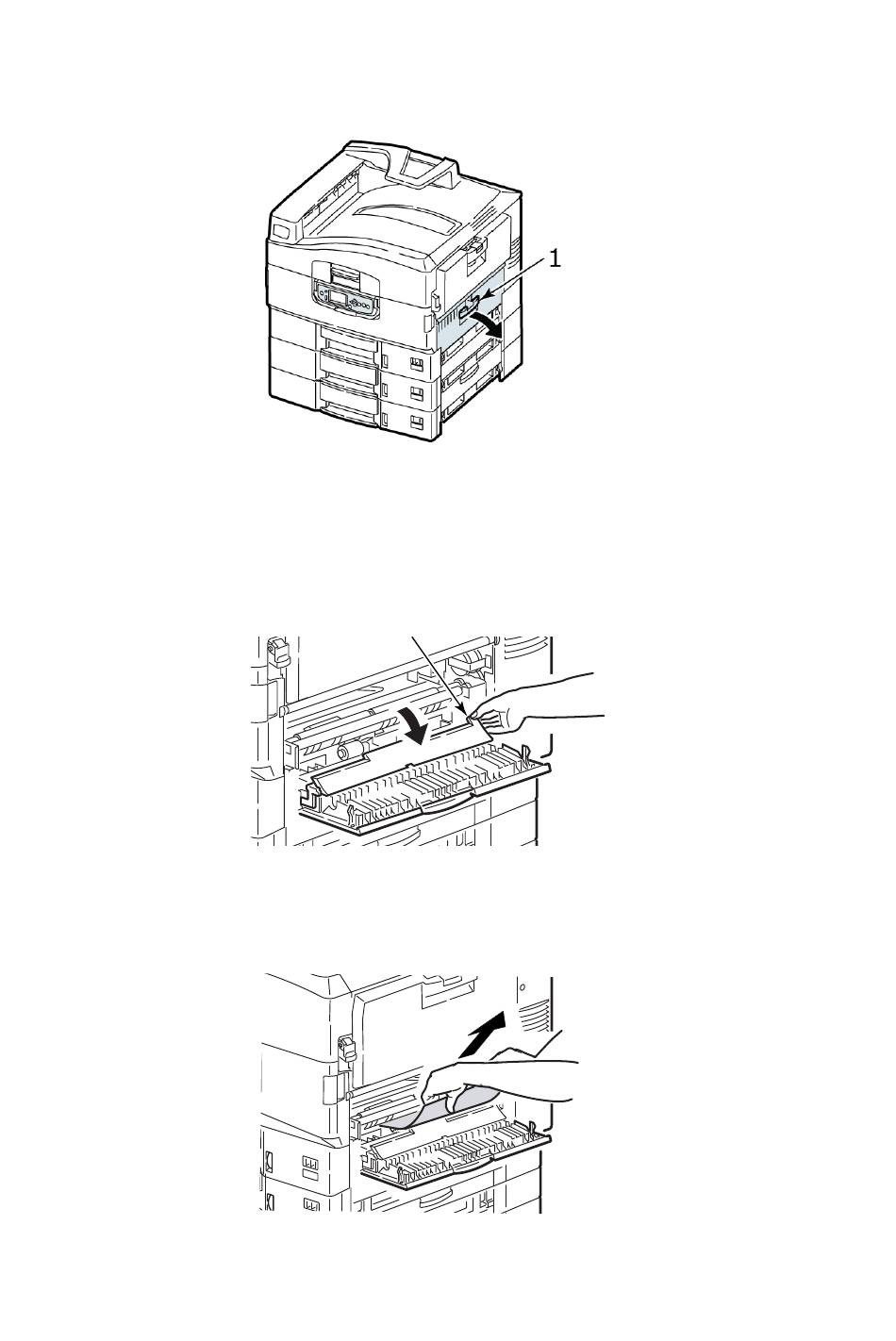 1