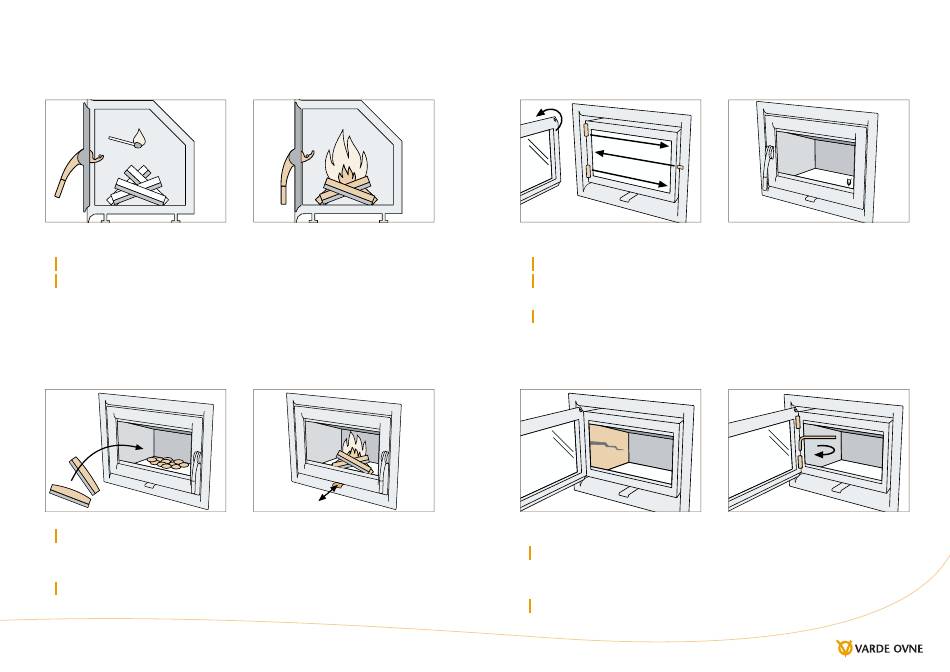 VARDE OVNE