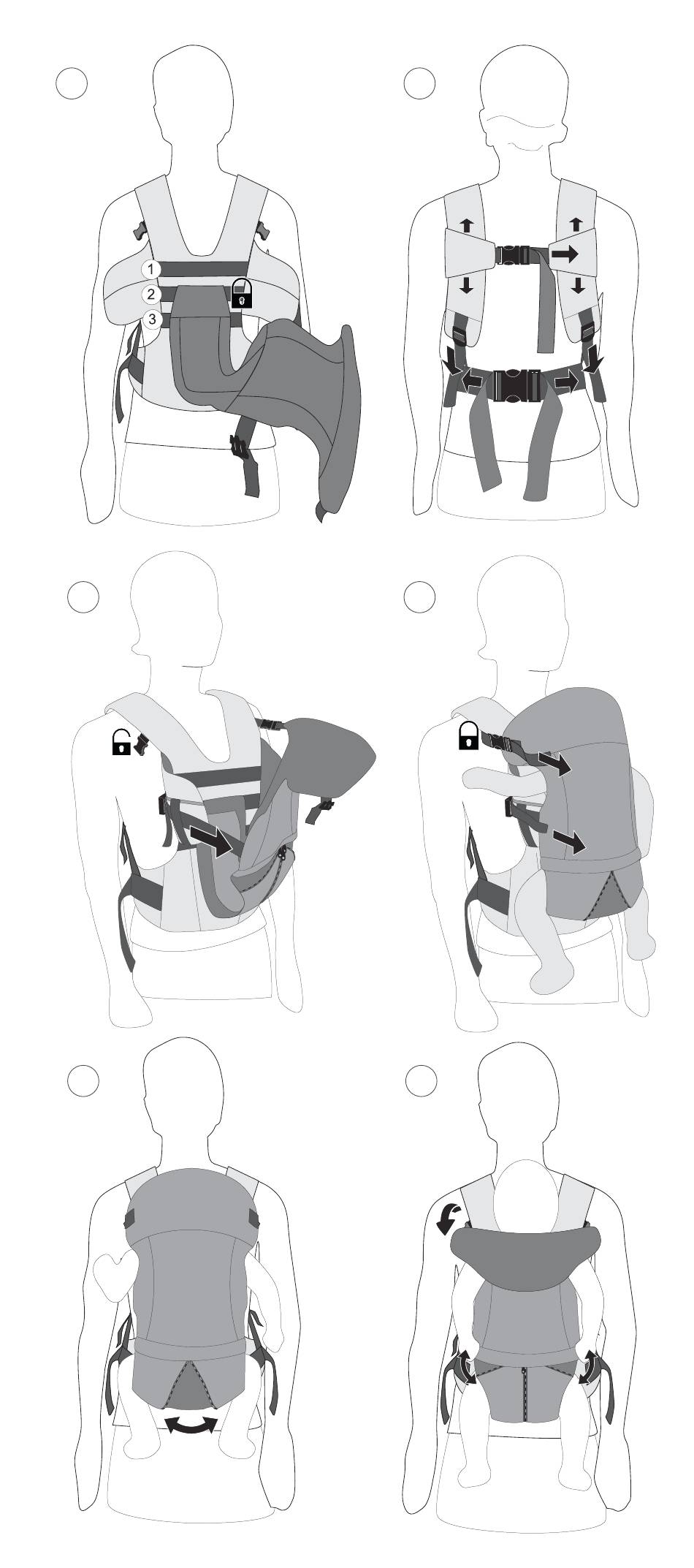 1
2
3