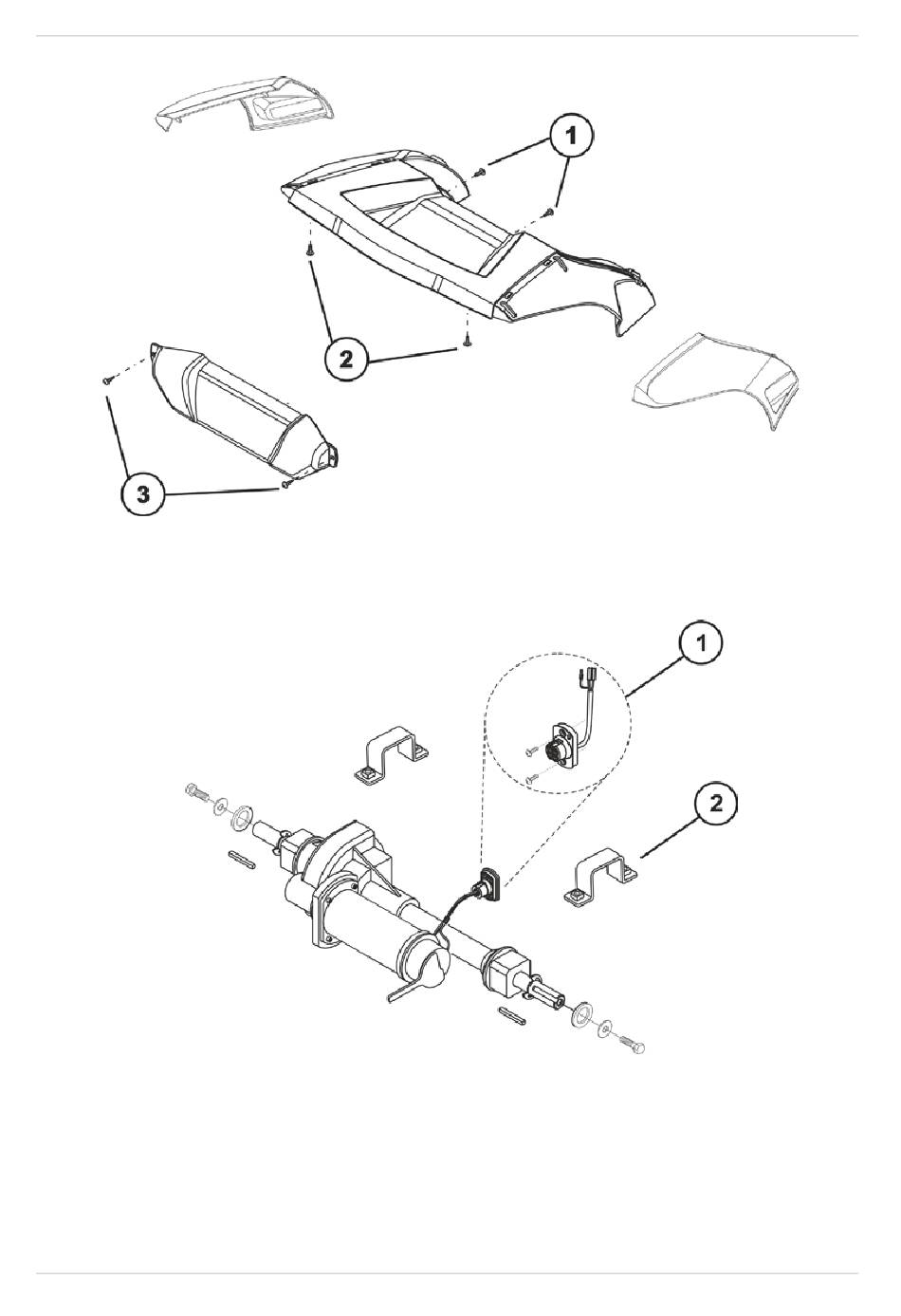 1
2
3
1
2