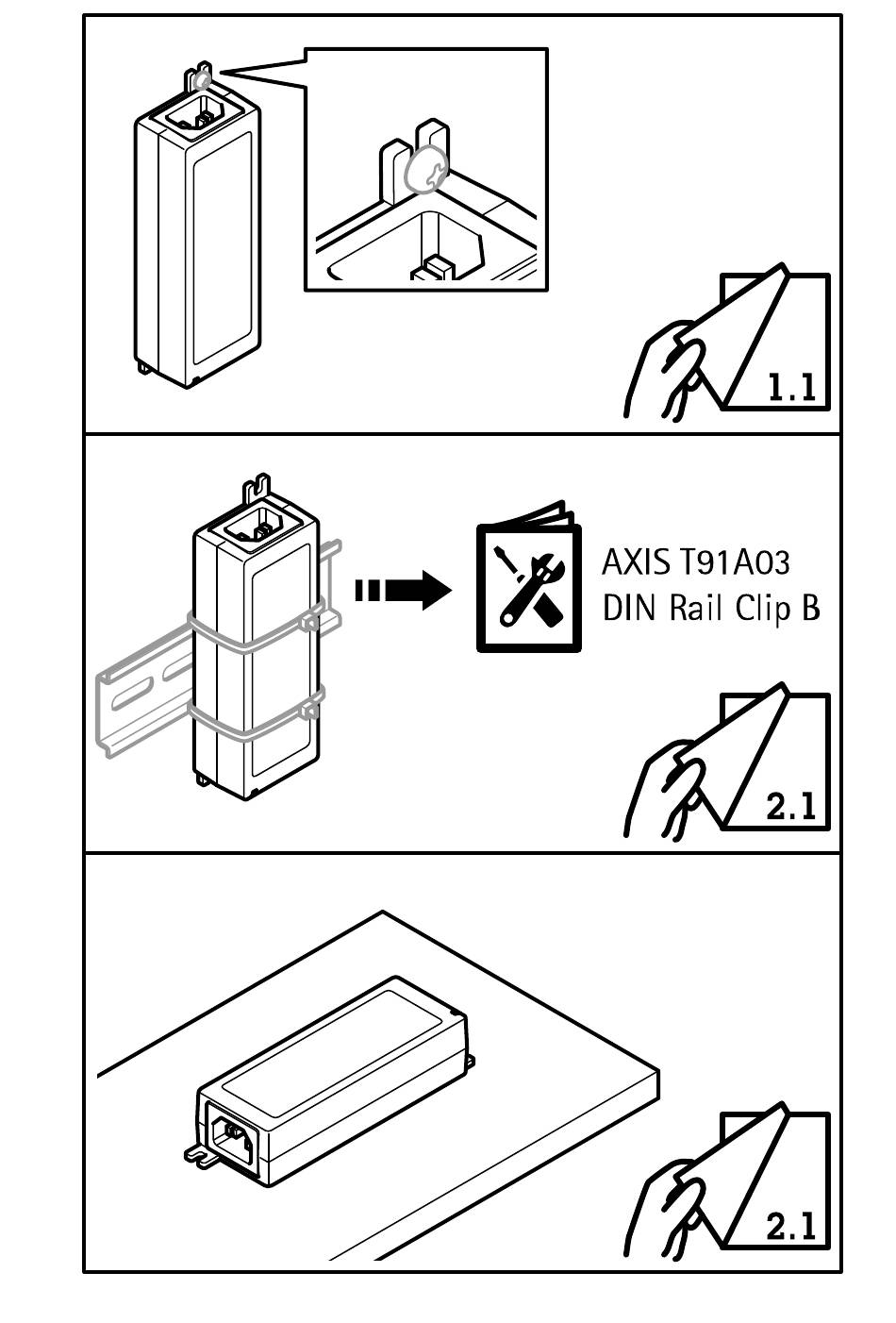 1.1

AXIS T91A03
DIN Rail Clip B

2.1

2.1