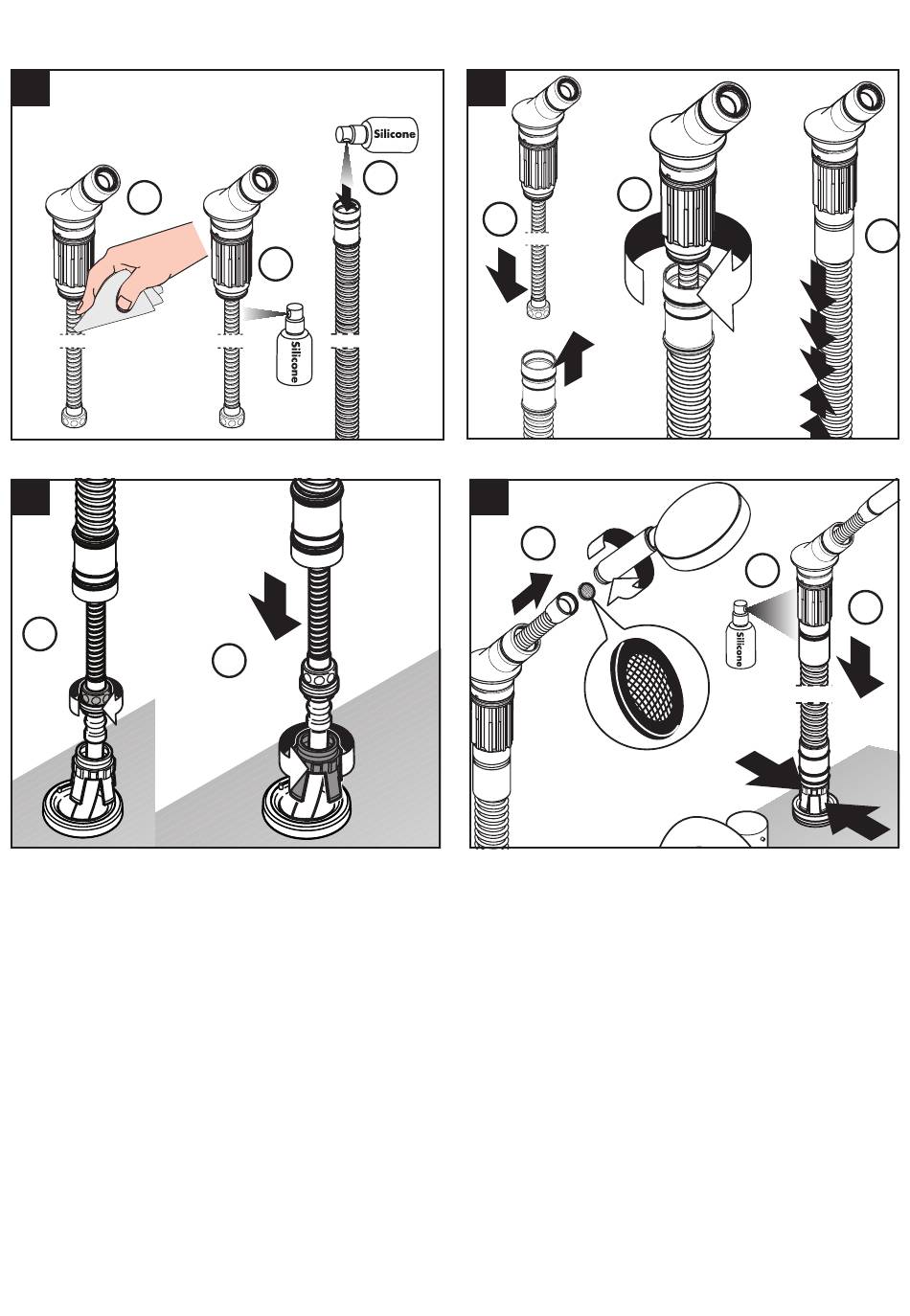 Silicone
Silicone
Silicone