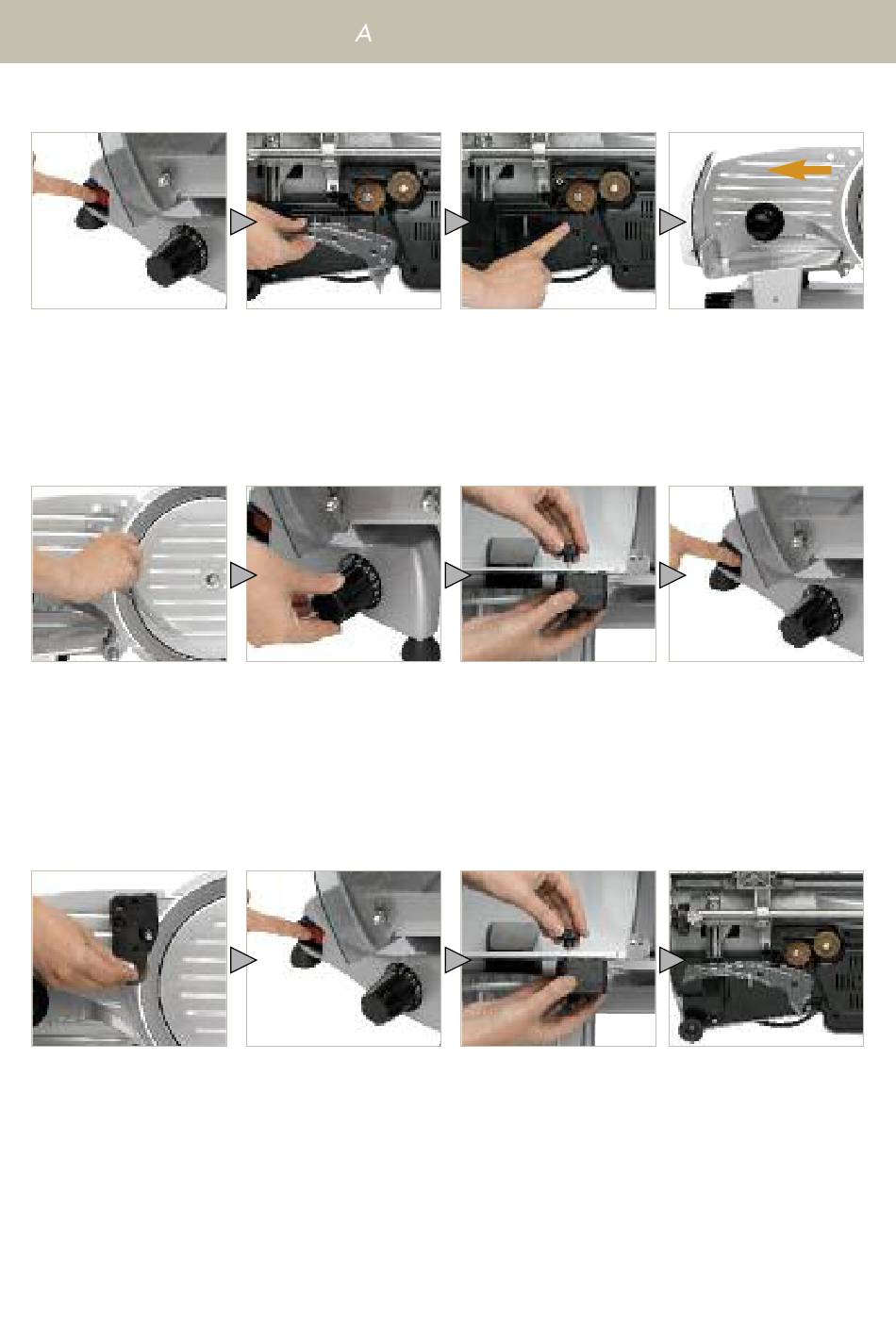 A