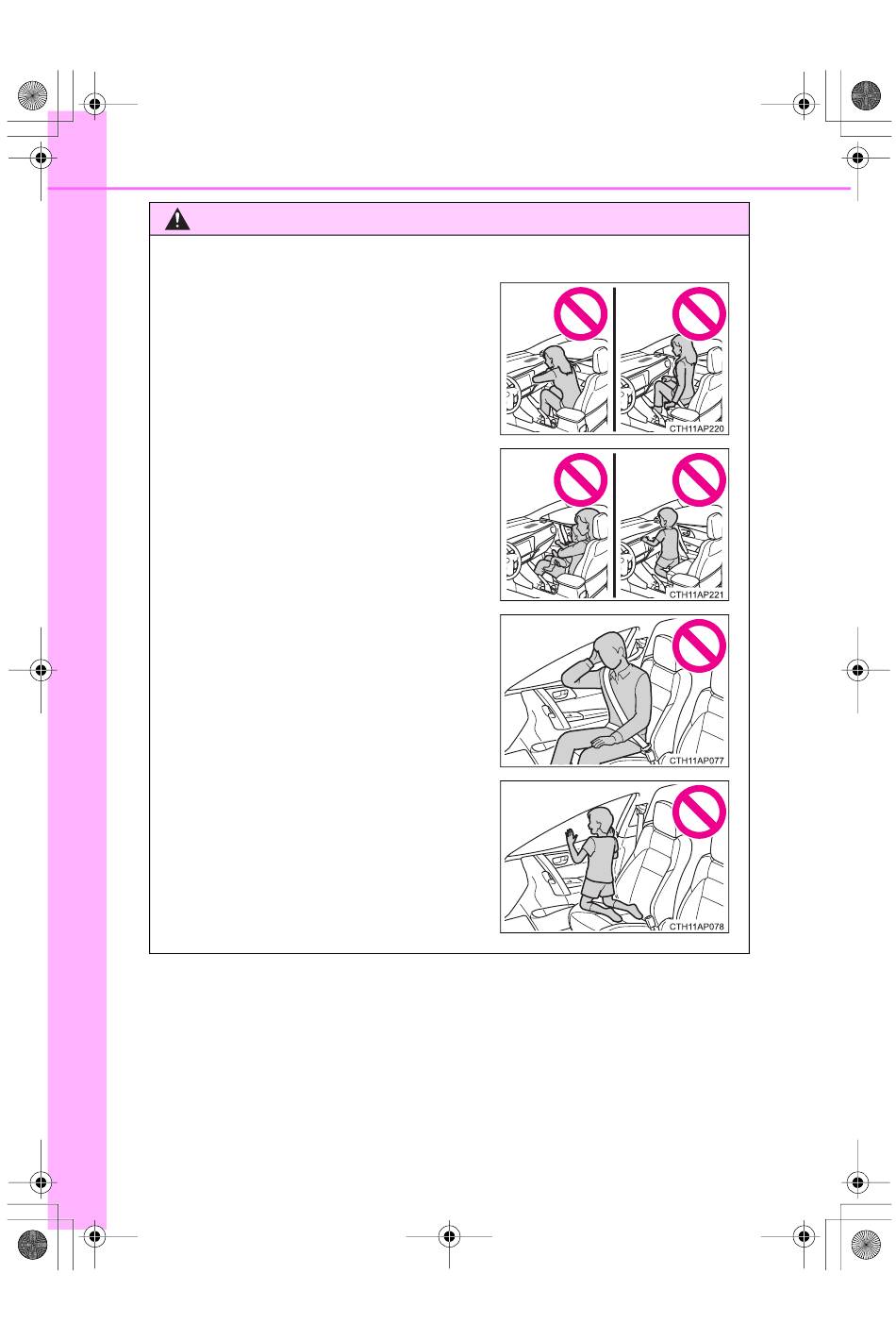 CTH11AP220

CTH11AP221

CTH11AP077

CTH11AP078