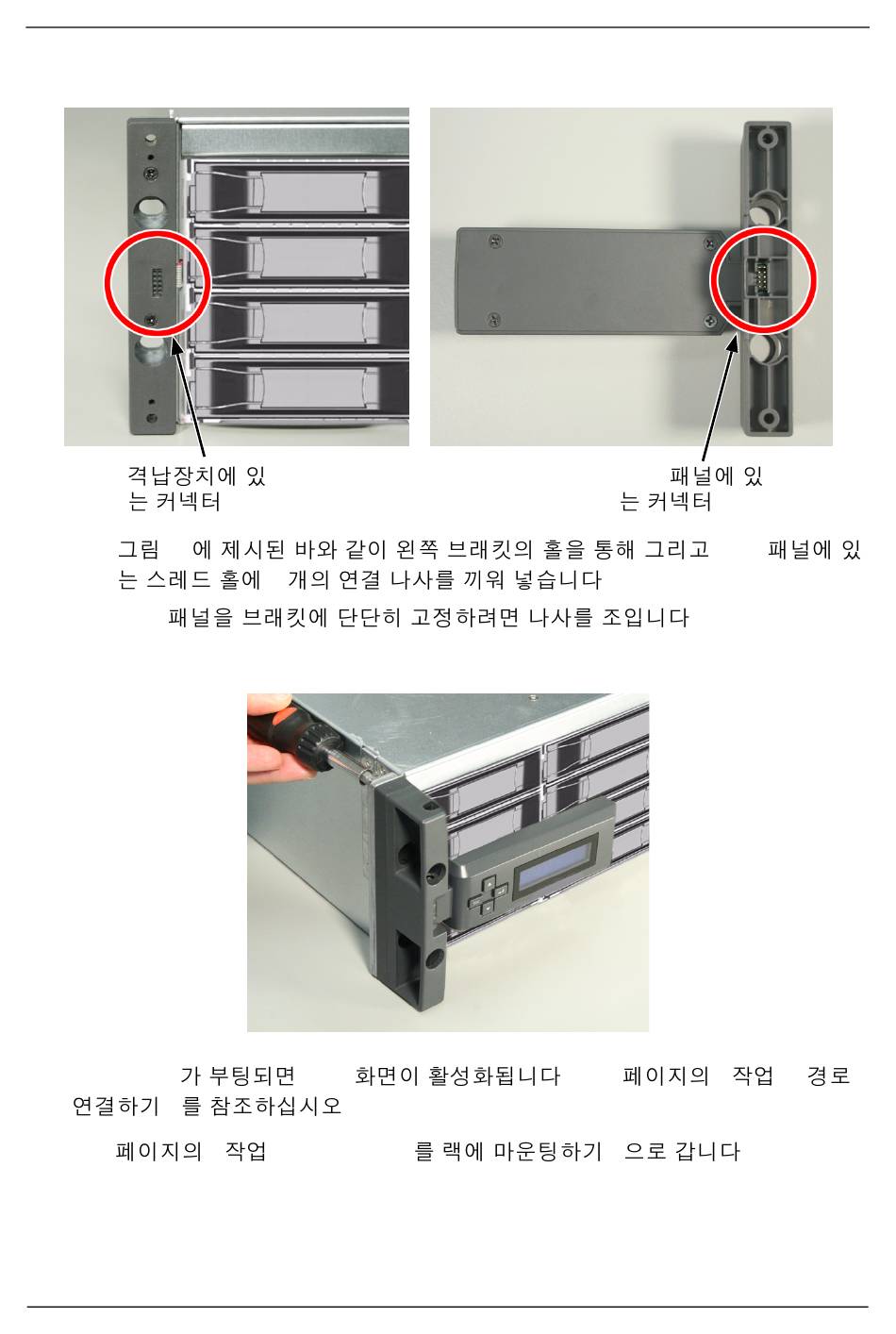 격납장치에 있는 커넥터

패널에 있는 커넥터

그림 에 제시된 바와 같이 왼쪽 브래킷의 홀을 통해 그리고 패널에 있는 스레드 홀에 개의 연결 나사를 끼워 넣습니다

패널을 브래킷에 단단히 고정하려면 나사를 조입니다

가 부팅되면 화면이 활성화됩니다 페이지의 작업 경로 연결하기 를 참조하십시오

페이지의 작업 를 랙에 마운팅하기 으로 갑니다