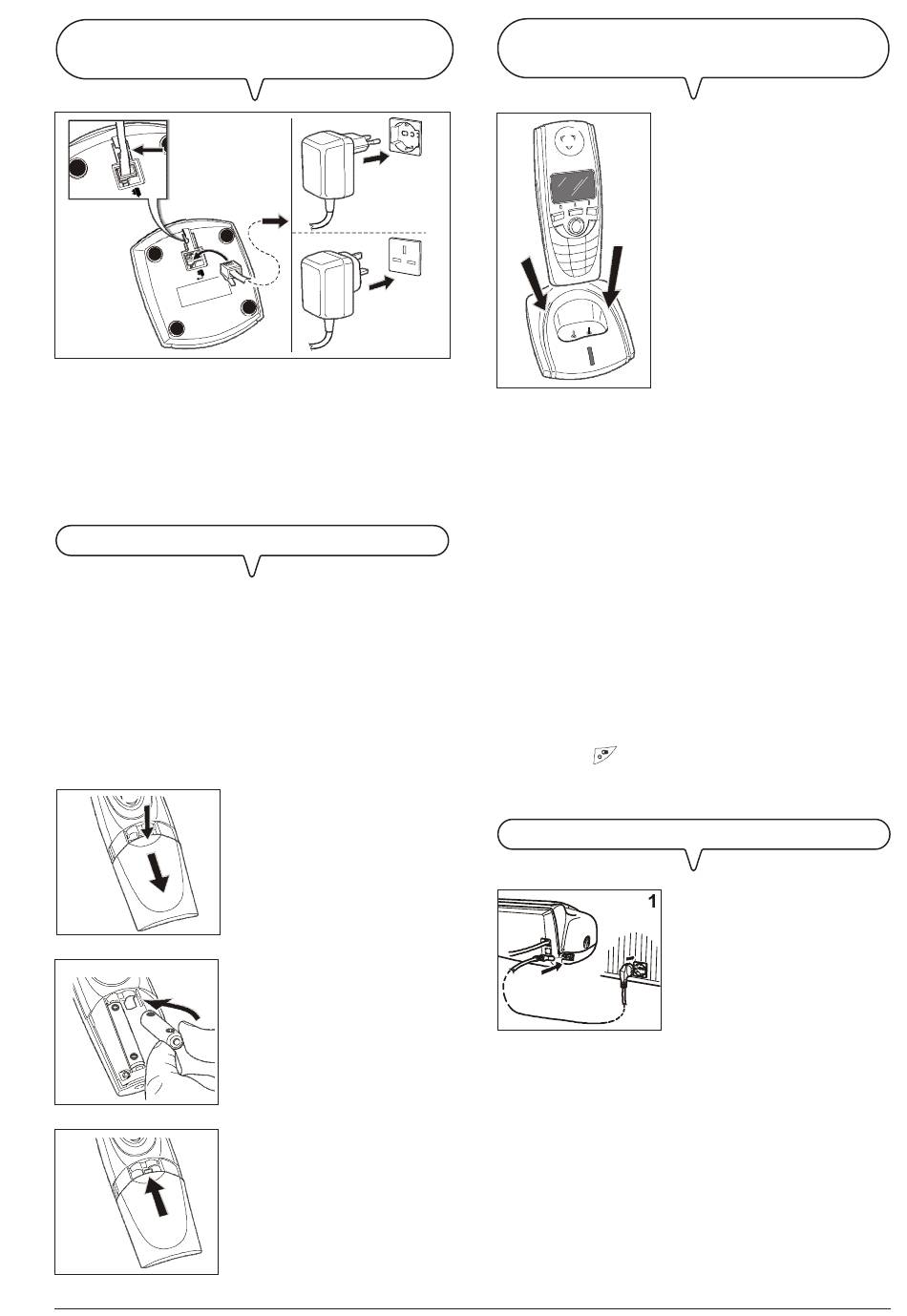 1