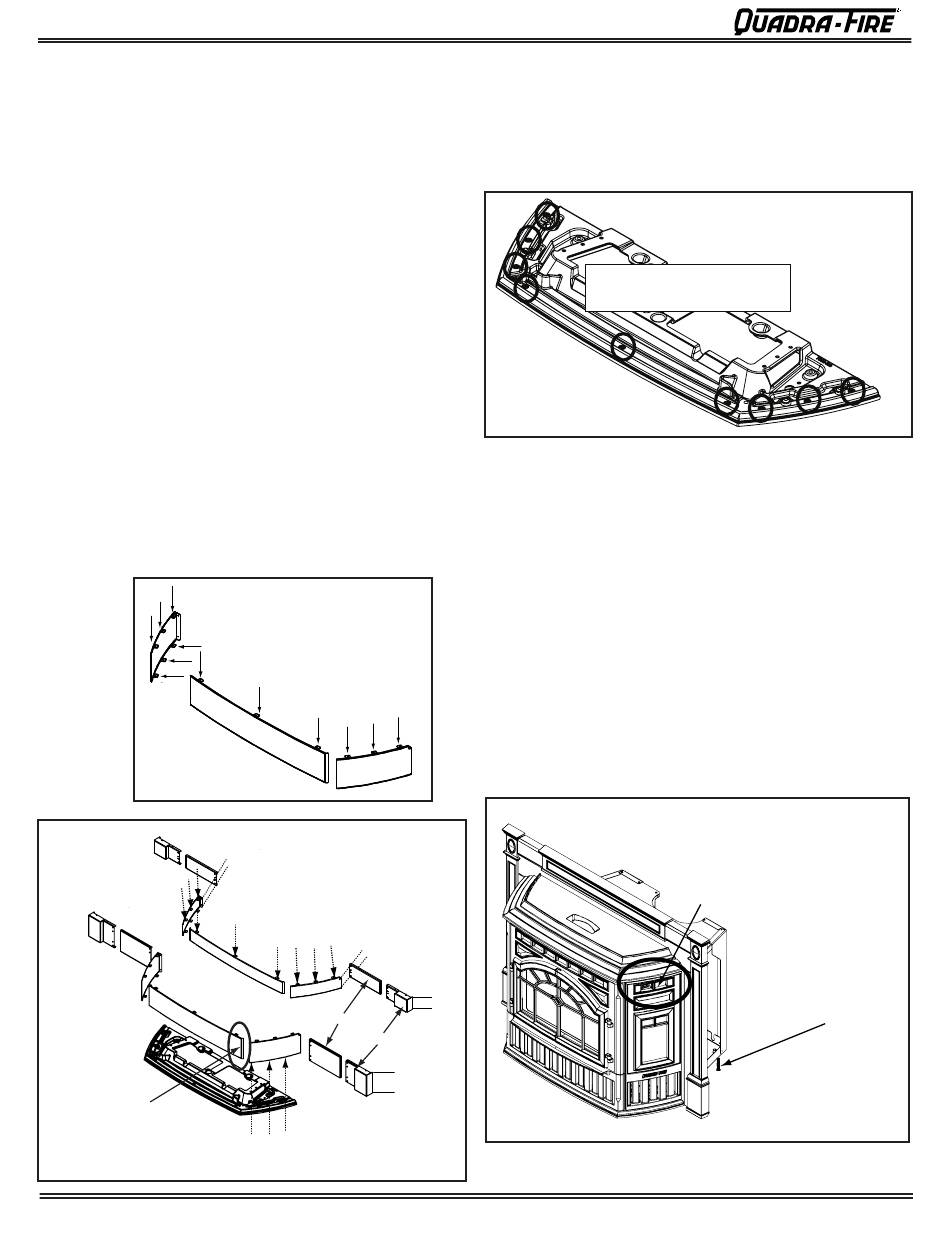 QUADRA-FIRE

1