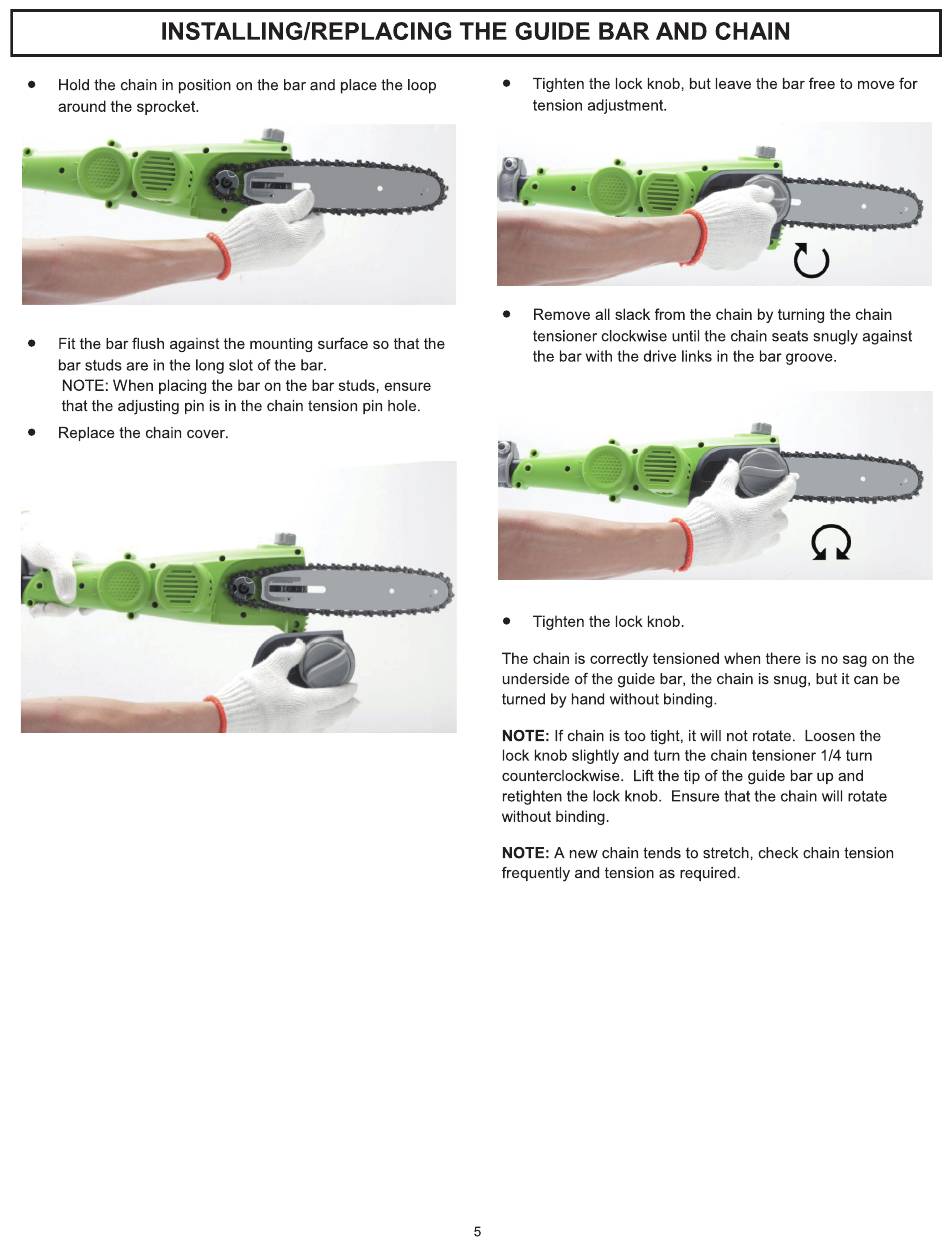 INSTALLING/REPLACING THE GUIDE BAR AND CHAIN

• Hold the chain in position on the bar and place the loop around the sprocket.

• Fit the bar flush against the mounting surface so that the bar studs are in the long slot of the bar.
NOTE: When placing the bar on the bar studs, ensure that the adjusting pin is in the chain tension pin hole.

• Replace the chain cover.

• Tighten the lock knob, but leave the bar free to move for tension adjustment.

• Remove all slack from the chain by turning the chain tensioner clockwise until the chain seats snugly against the bar with the drive links in the bar groove.

• Tighten the lock knob.

The chain is correctly tensioned when there is no sag on the underside of the guide bar, the chain is snug, but it can be turned by hand without binding.

NOTE: If chain is too tight, it will not rotate. Loosen the lock knob slightly and turn the chain tensioner 1/4 turn counterclockwise. Lift the tip of the guide bar up and retighten the lock knob. Ensure that the chain will rotate without binding.

NOTE: A new chain tends to stretch, check chain tension frequently and tension as required.

5